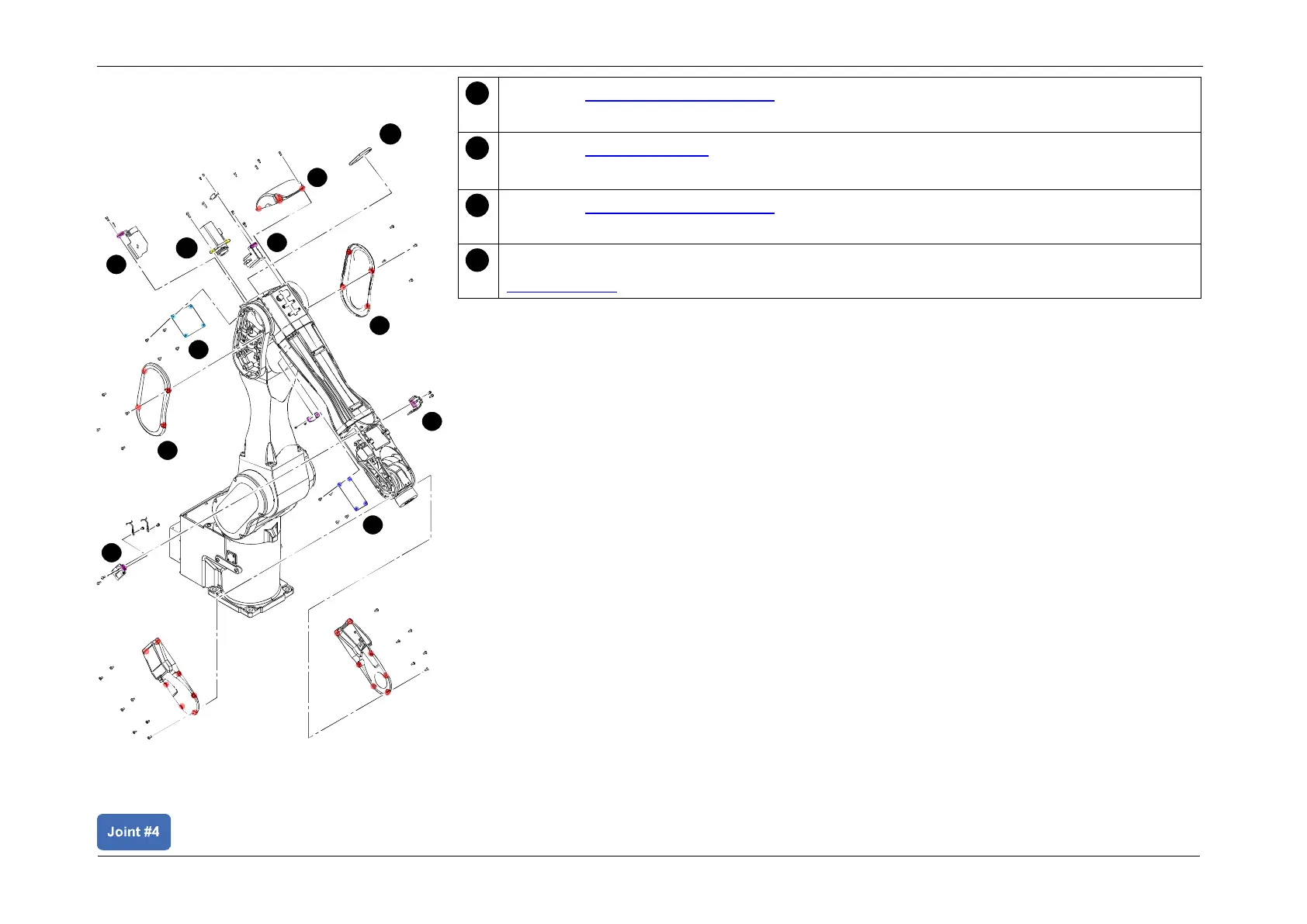 Joint #4