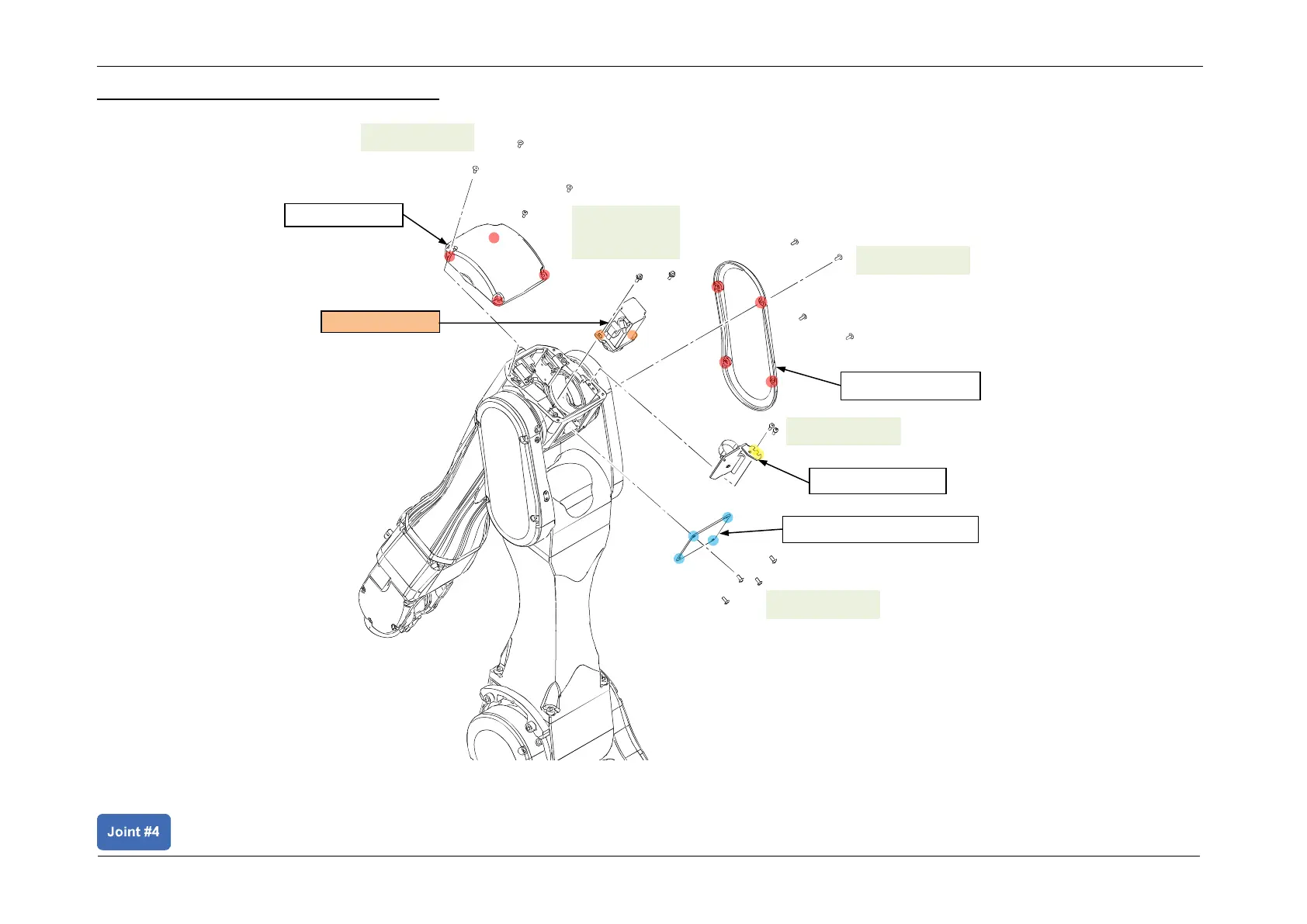 Joint #4