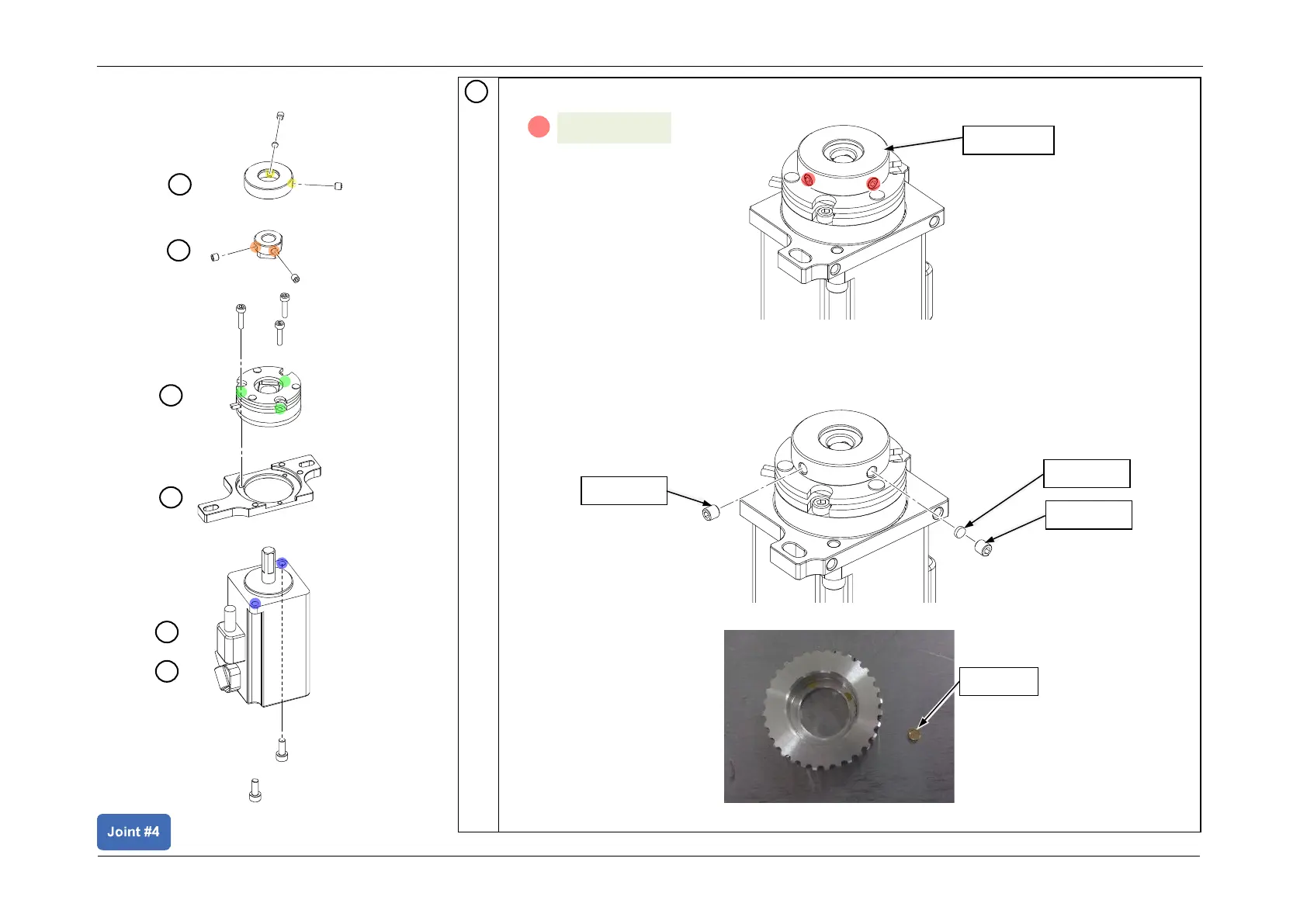 Joint #4