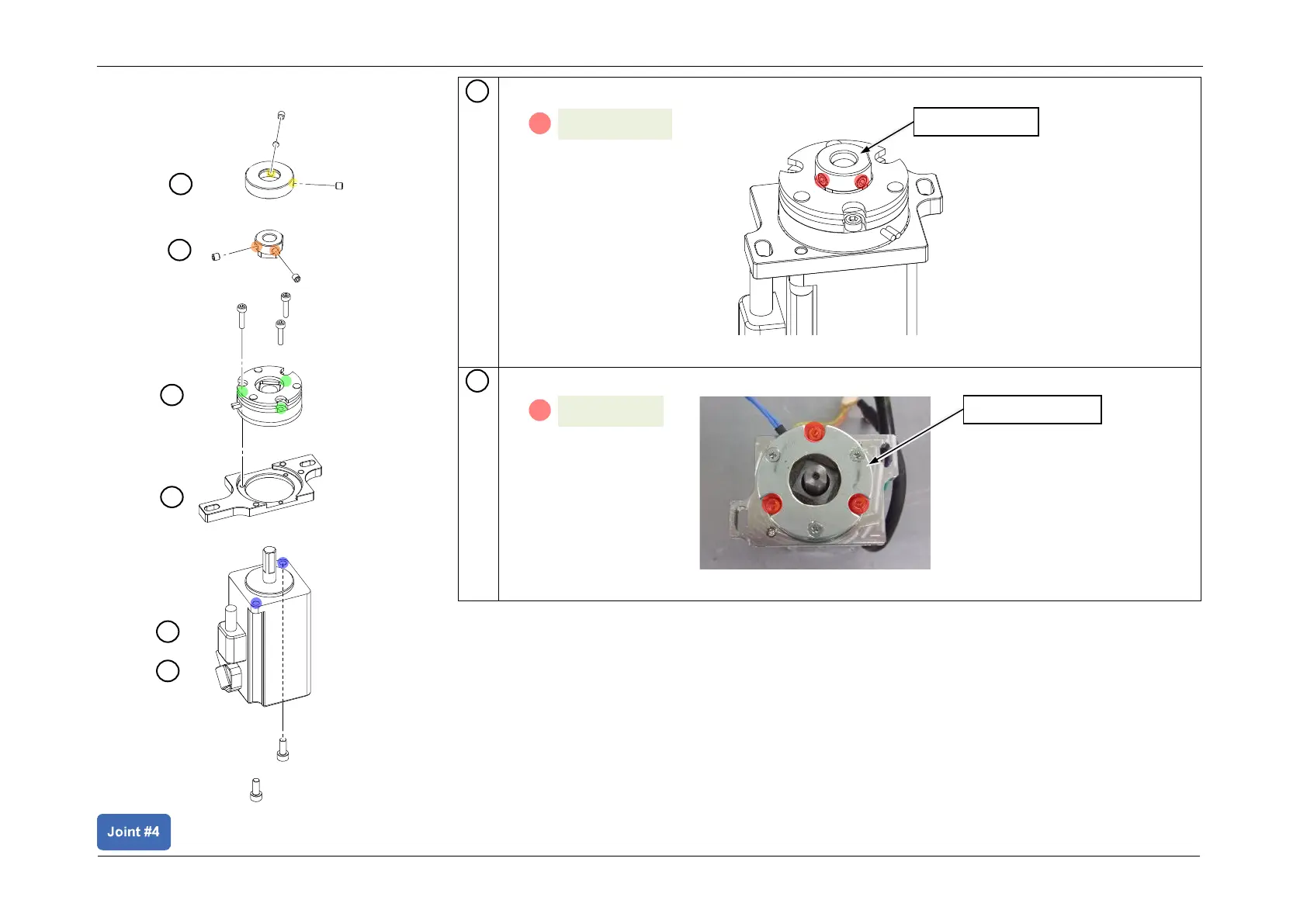 Joint #4