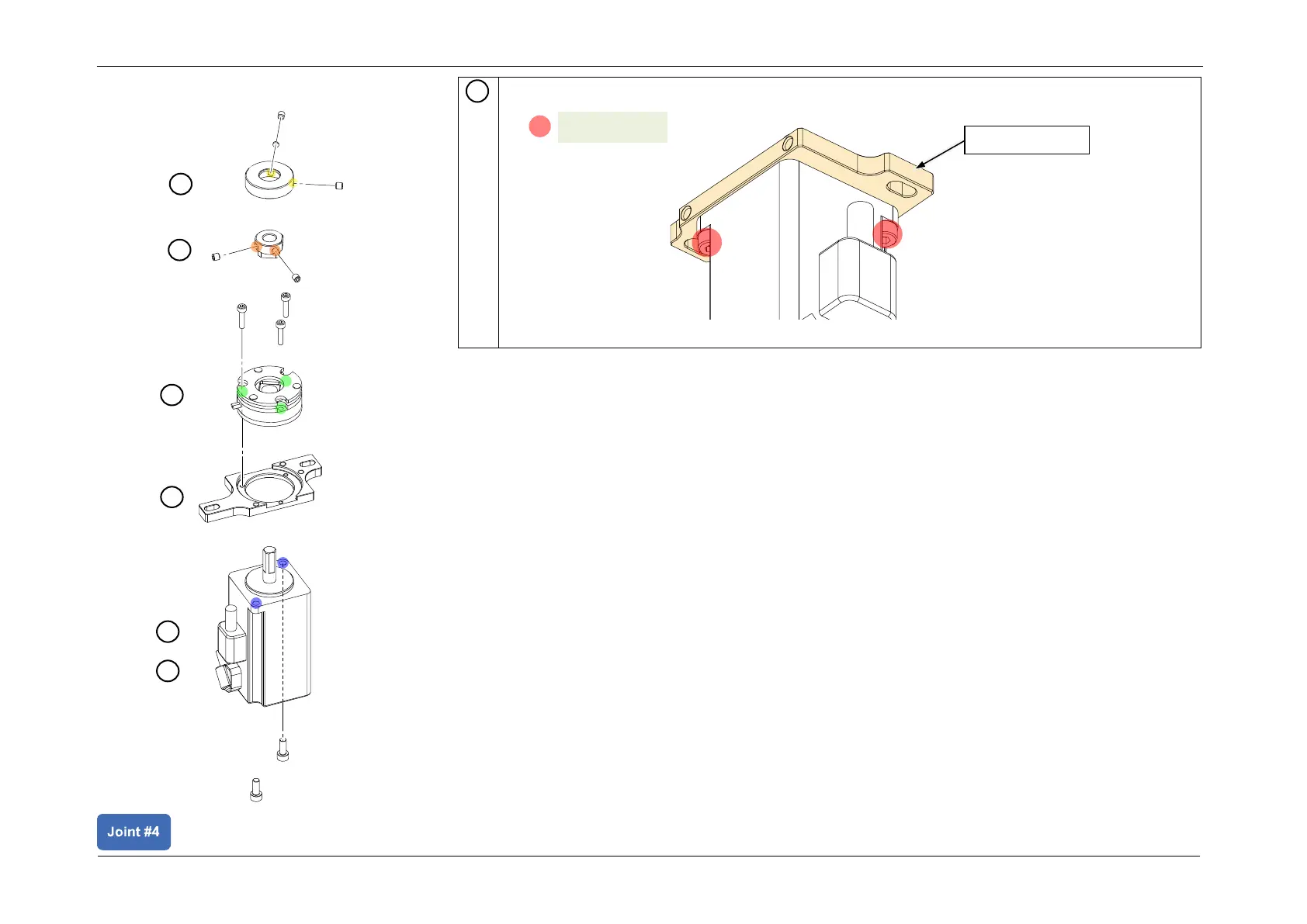 Joint #4