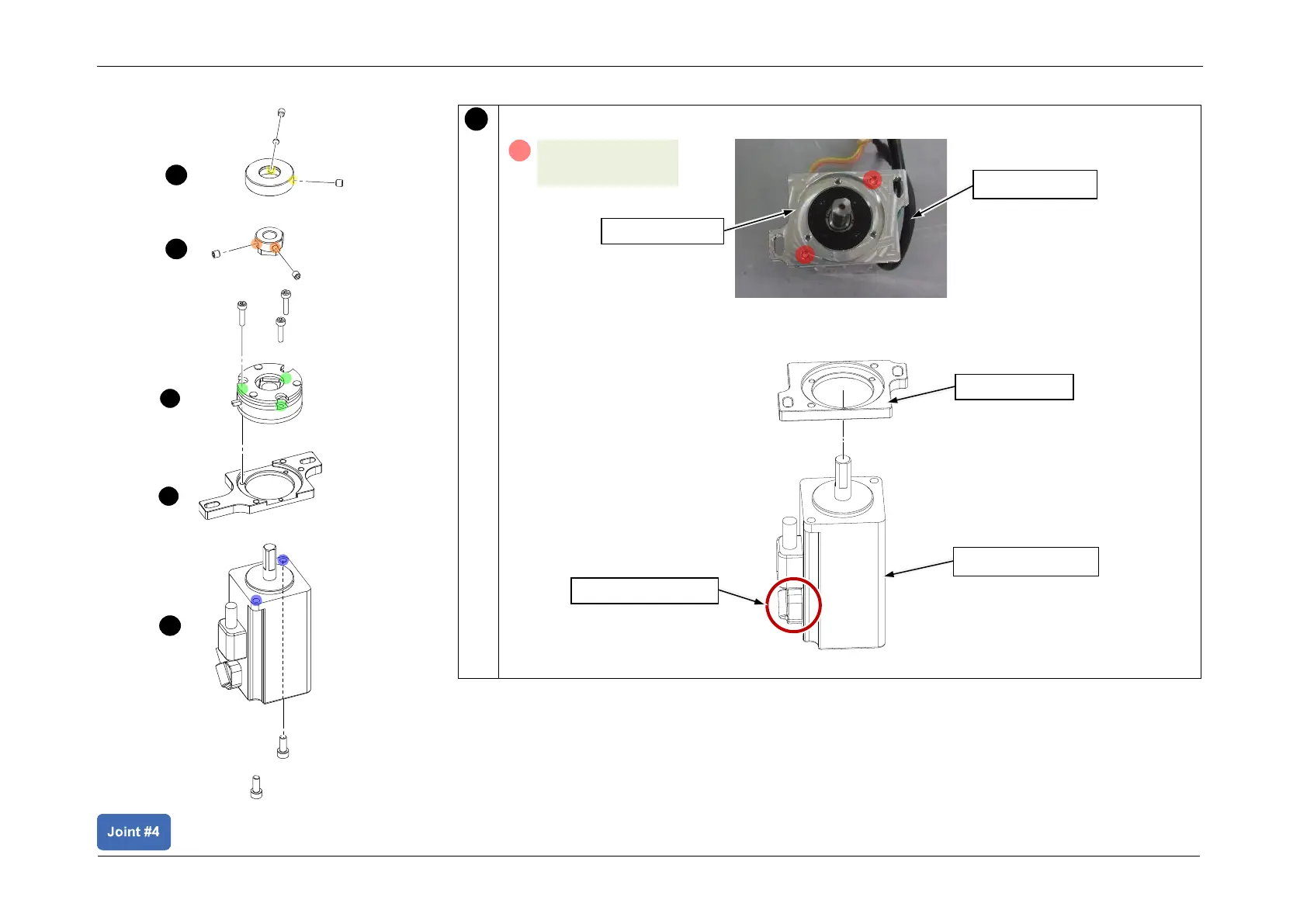 Joint #4