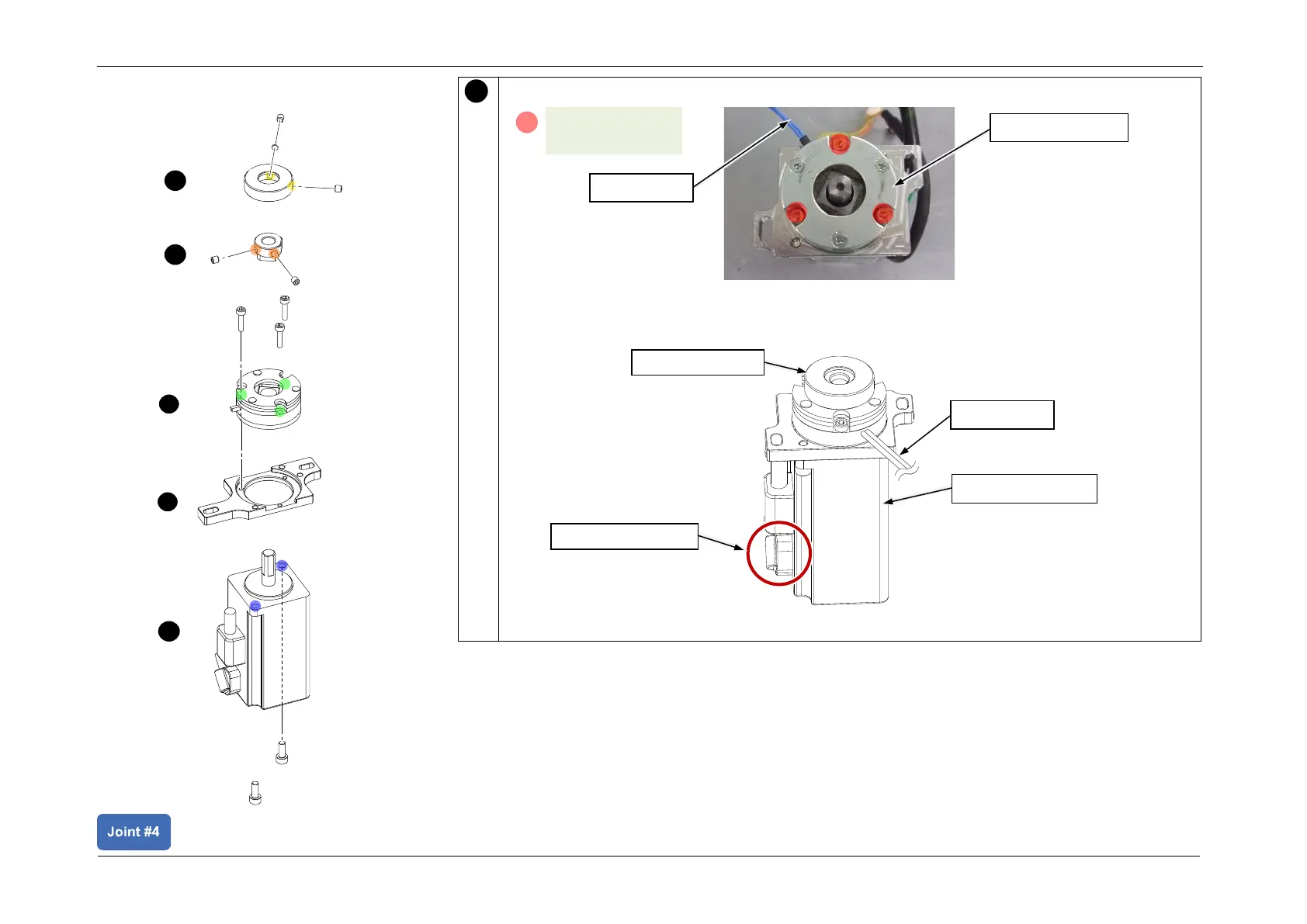 Joint #4