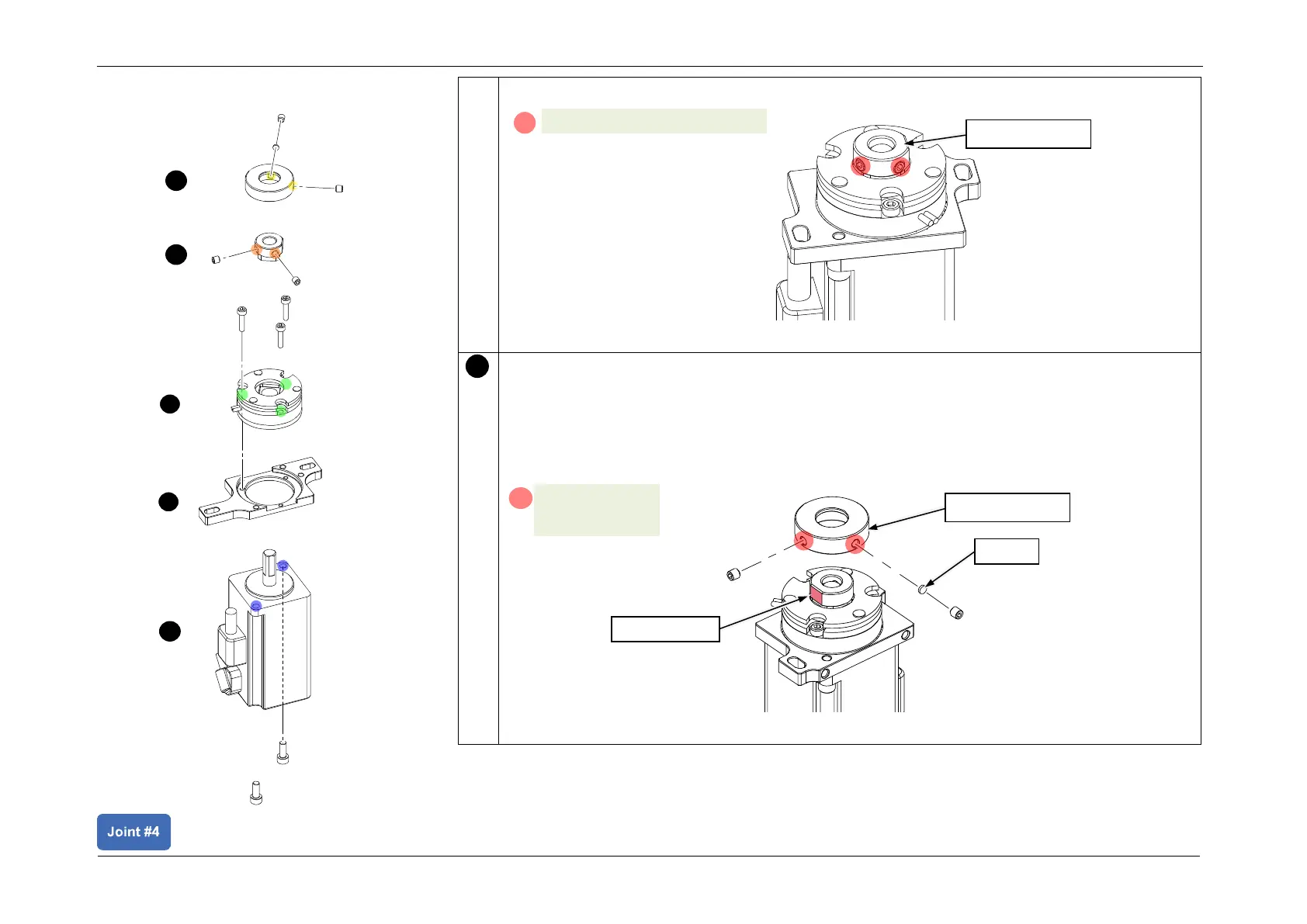 Joint #4