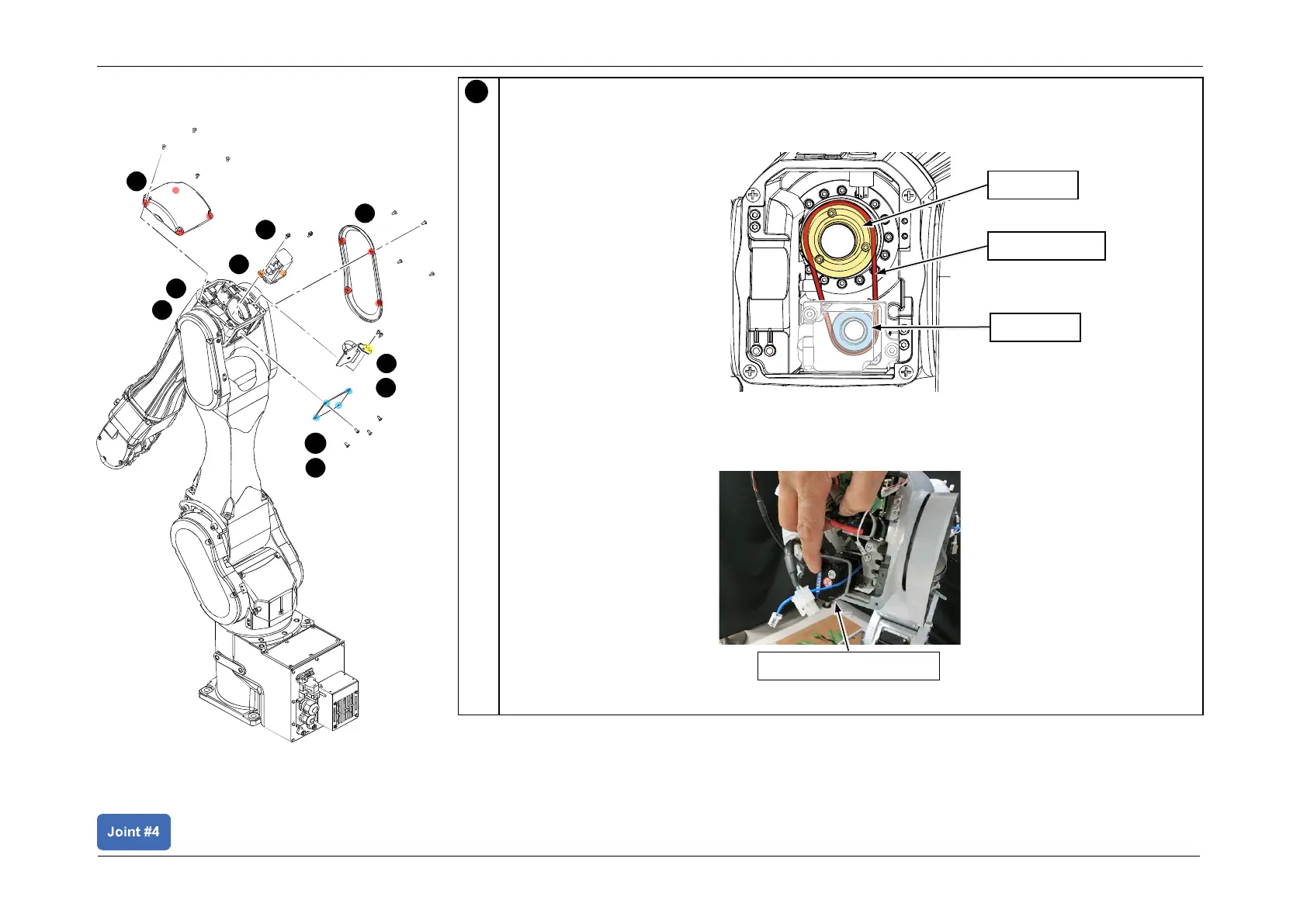 Joint #4