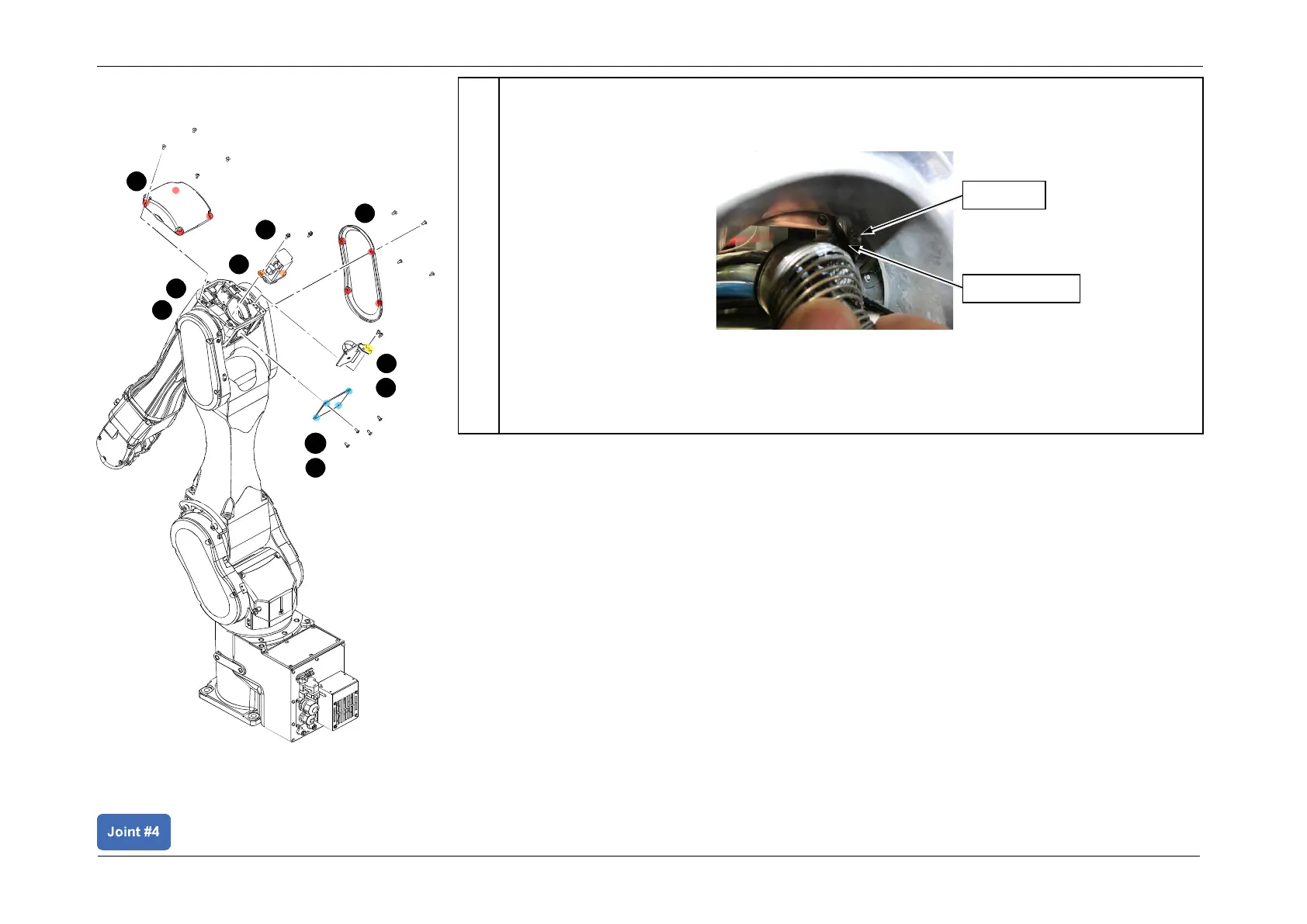 Joint #4