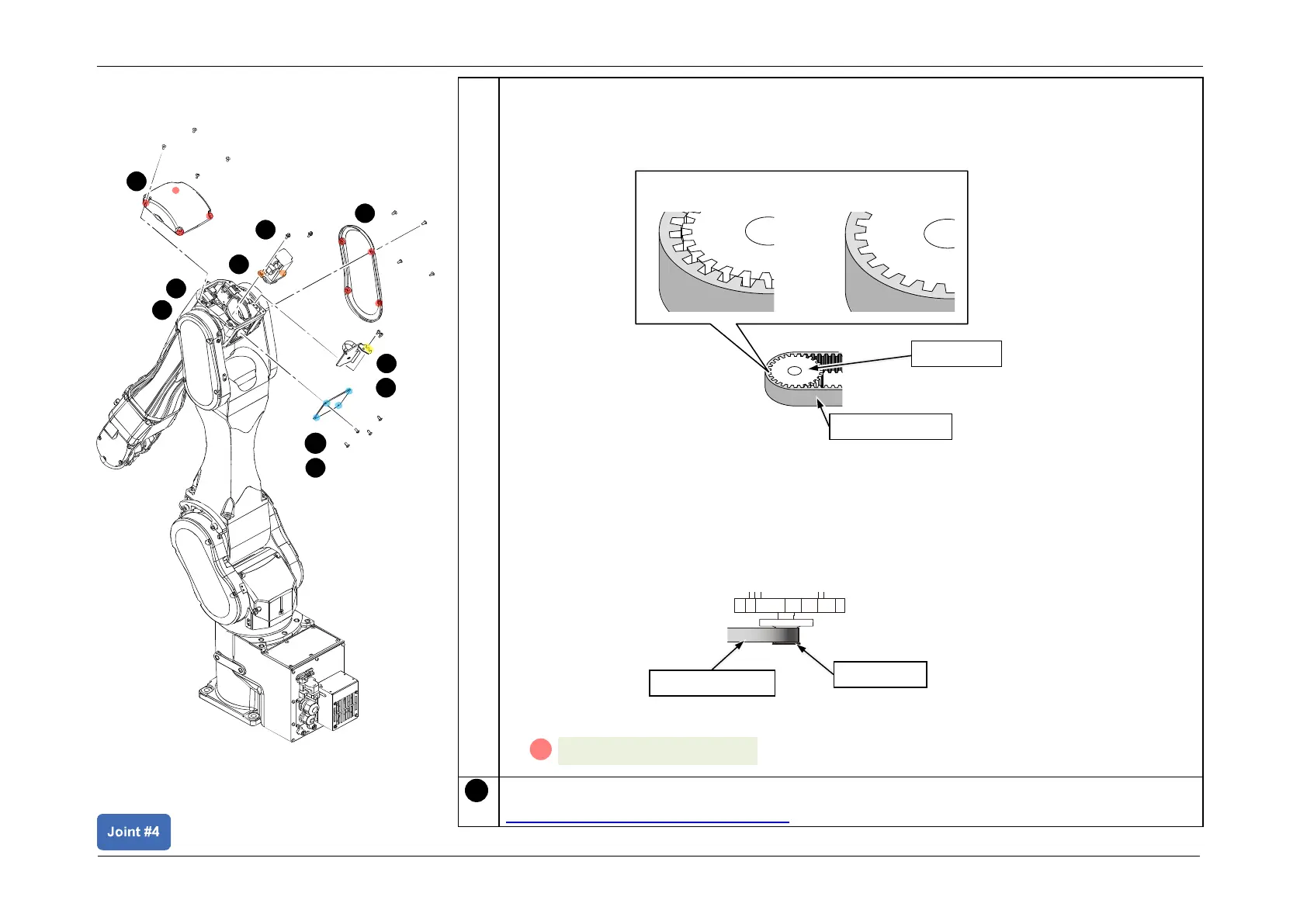 Joint #4