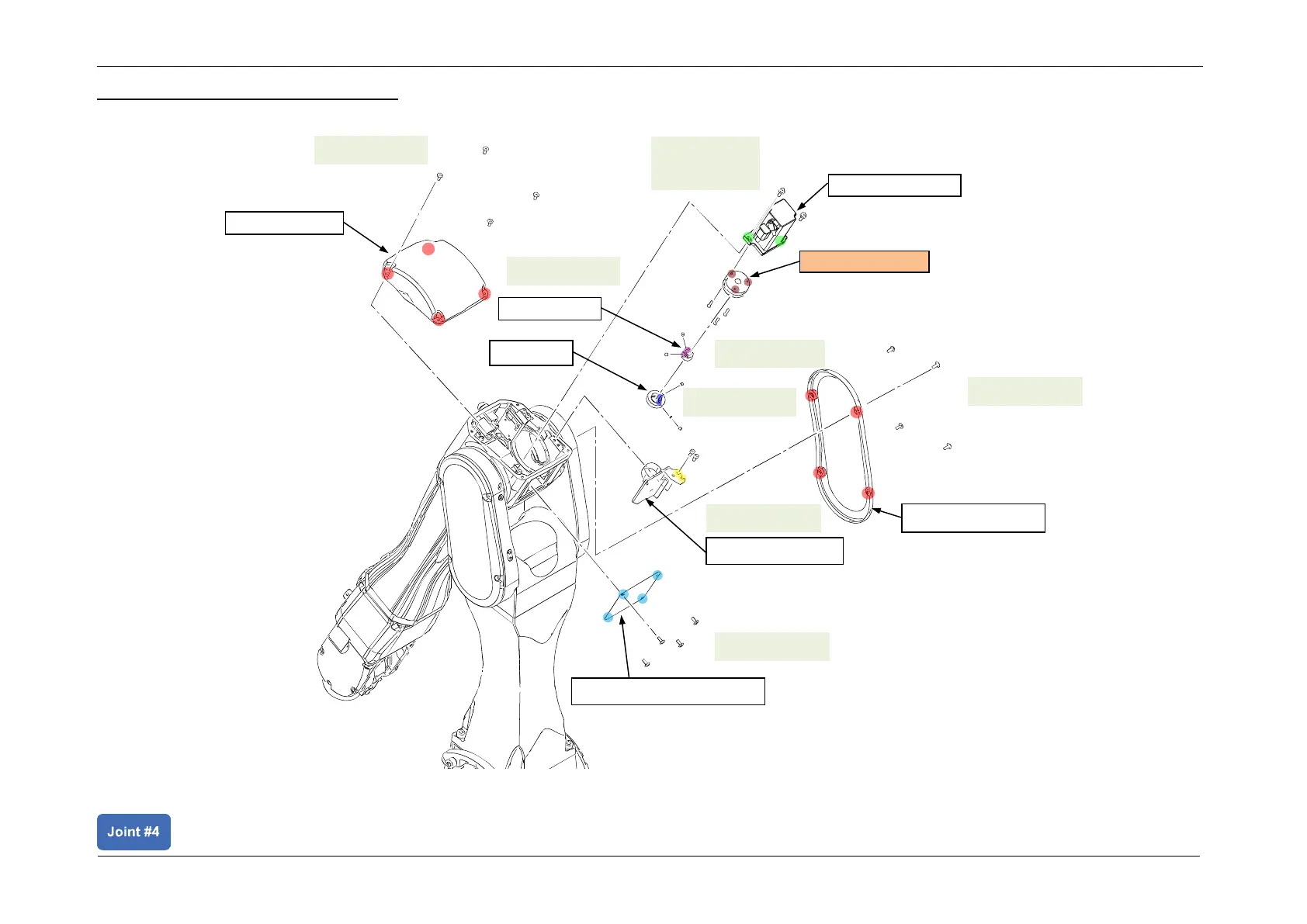 Joint #4