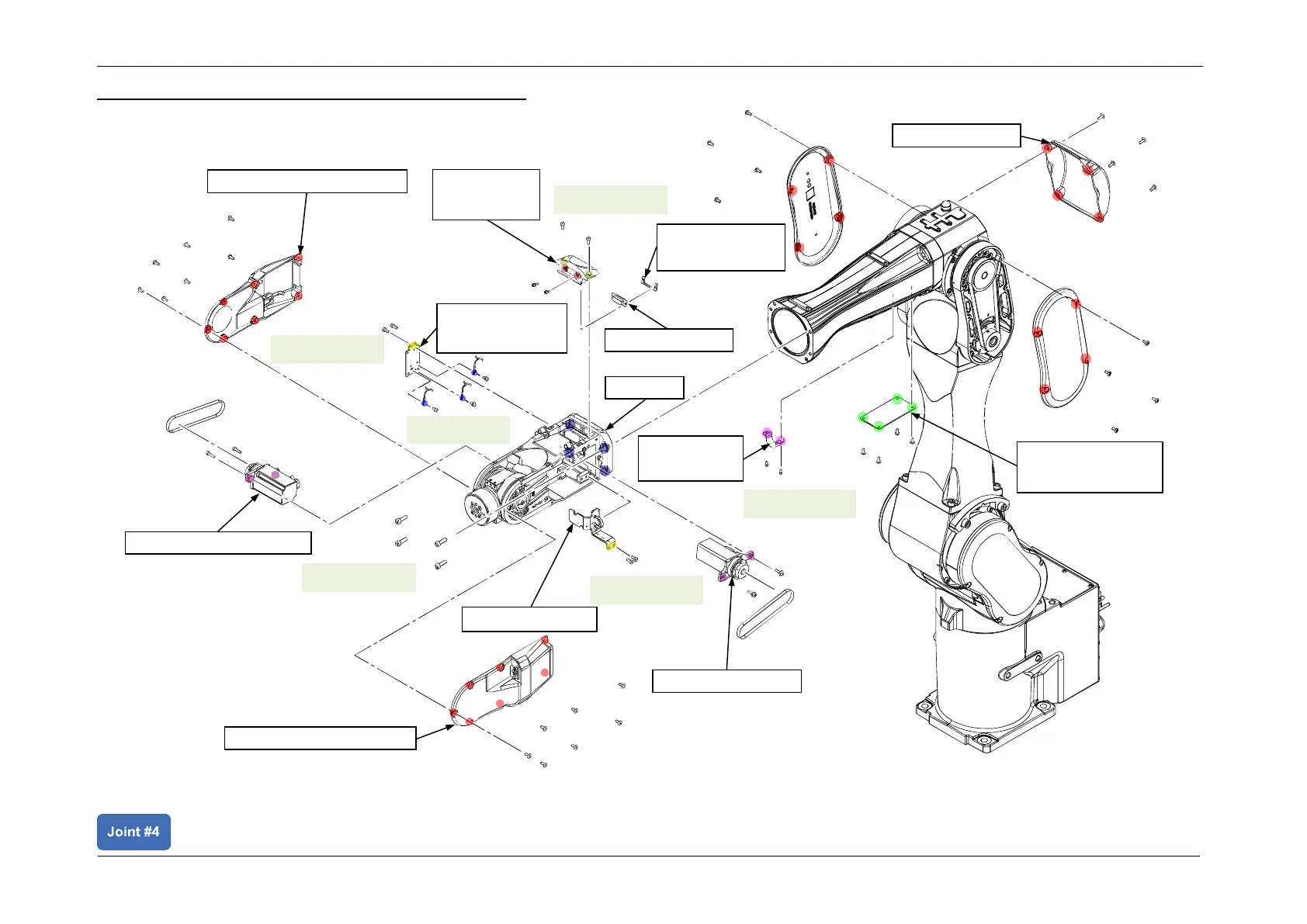 Joint #4