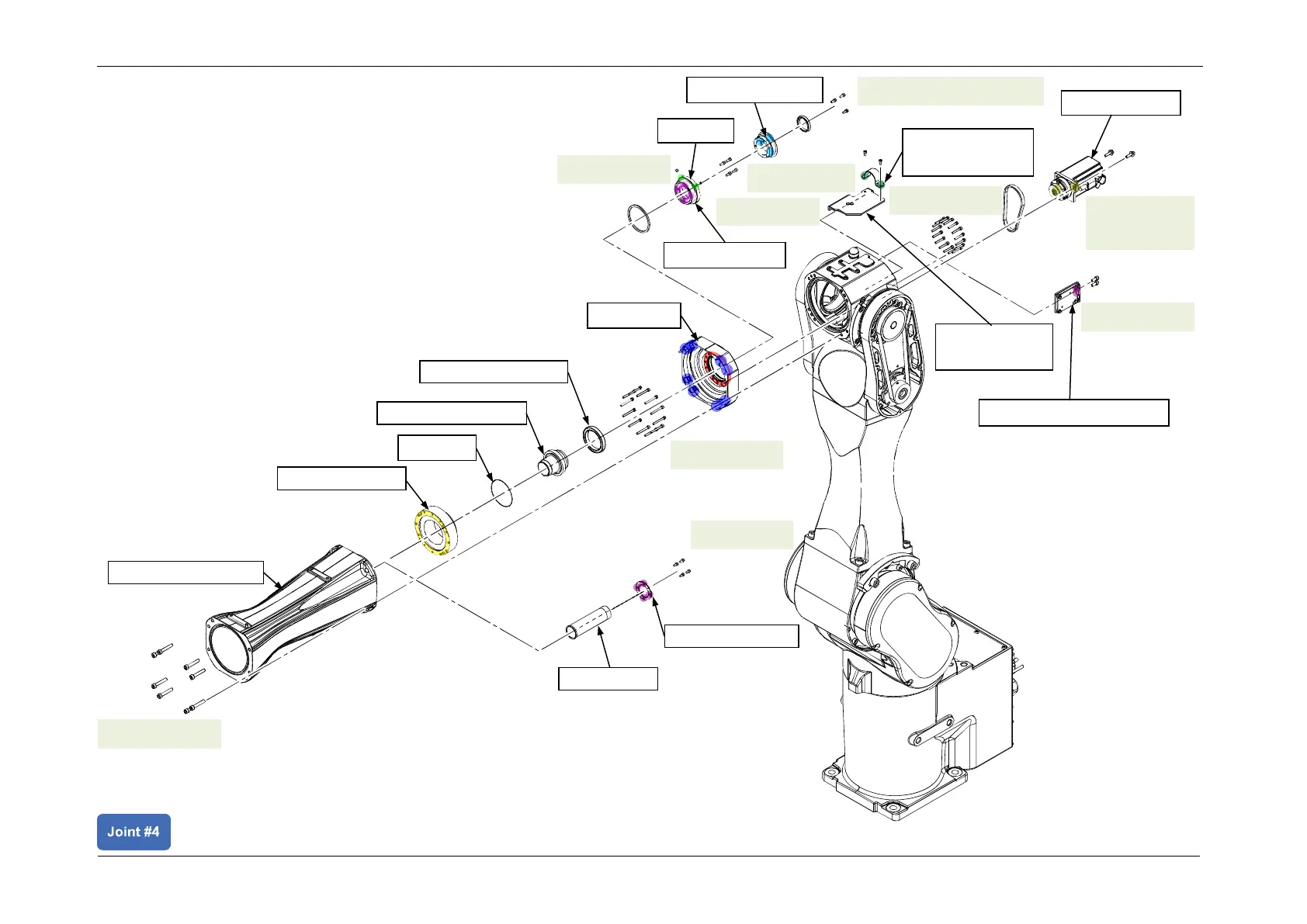 Joint #4