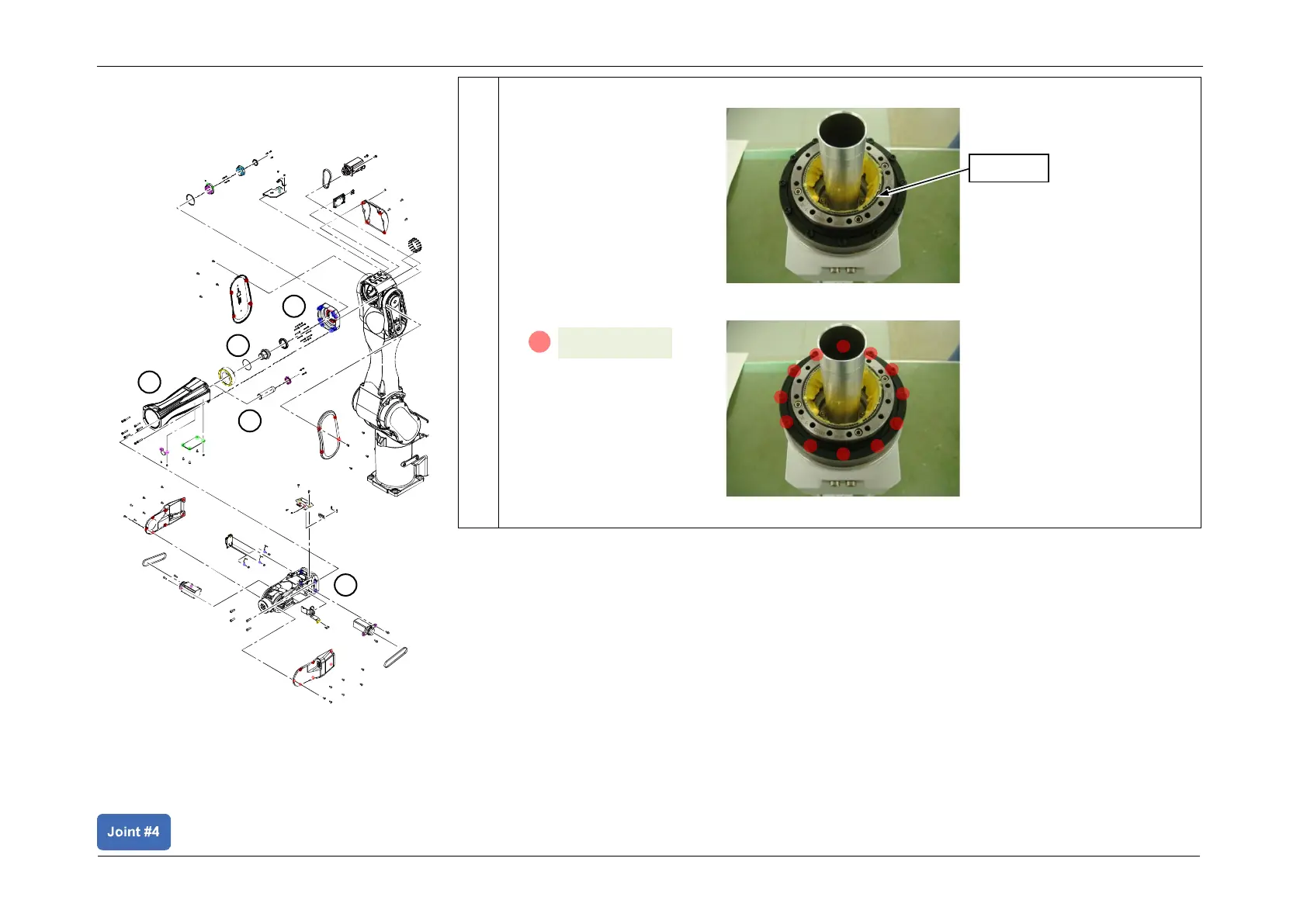 Joint #4