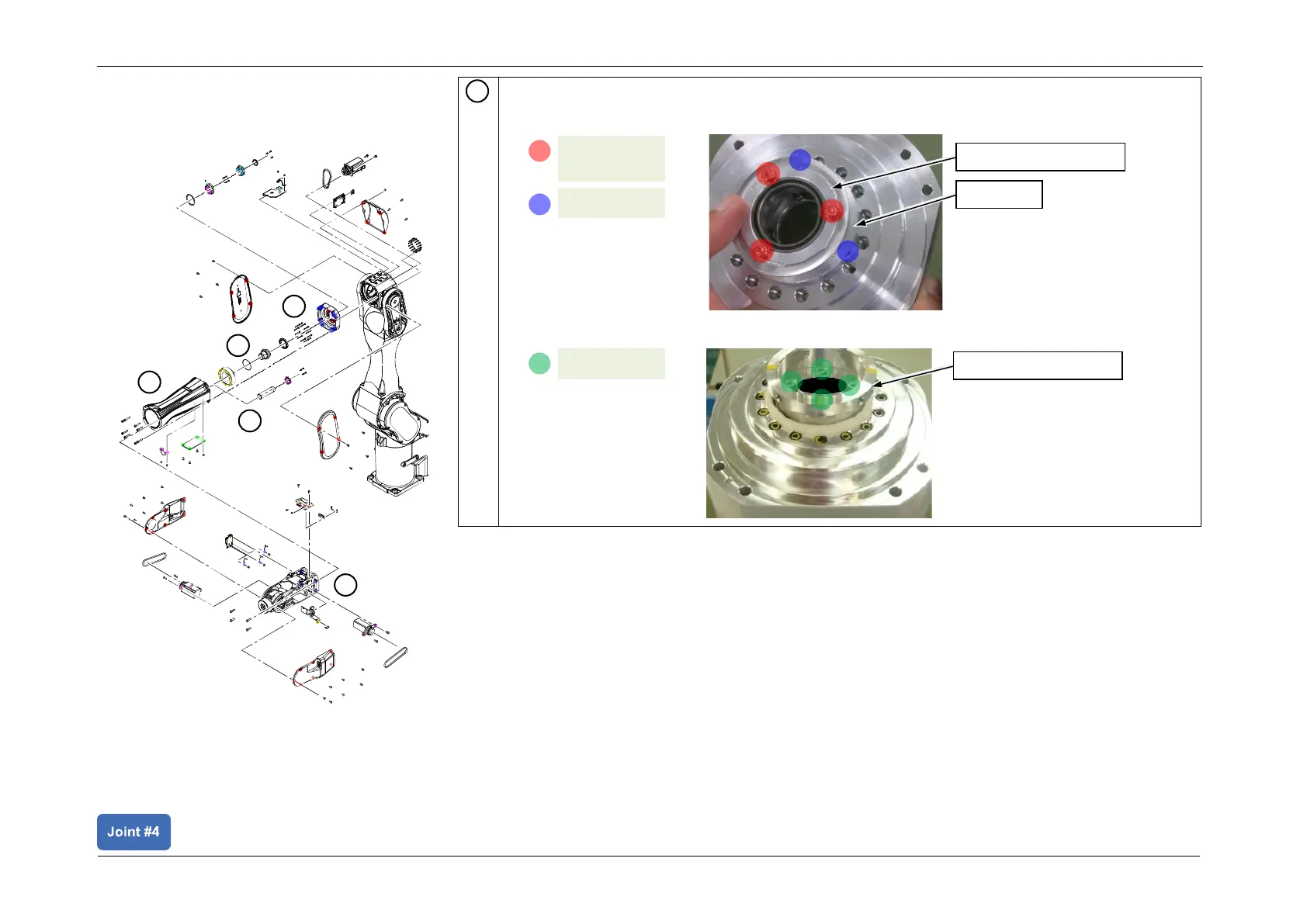 Joint #4