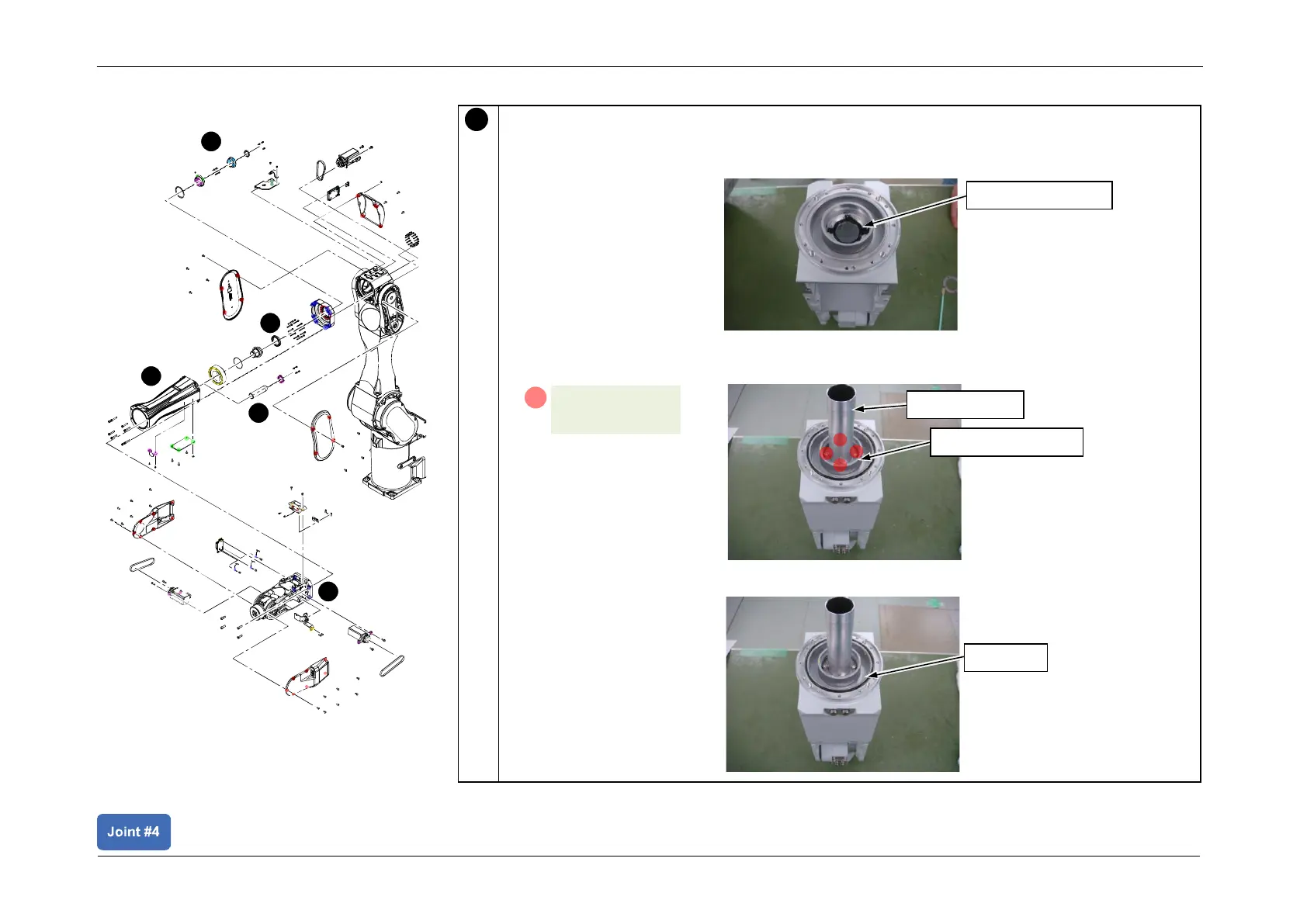 Joint #4