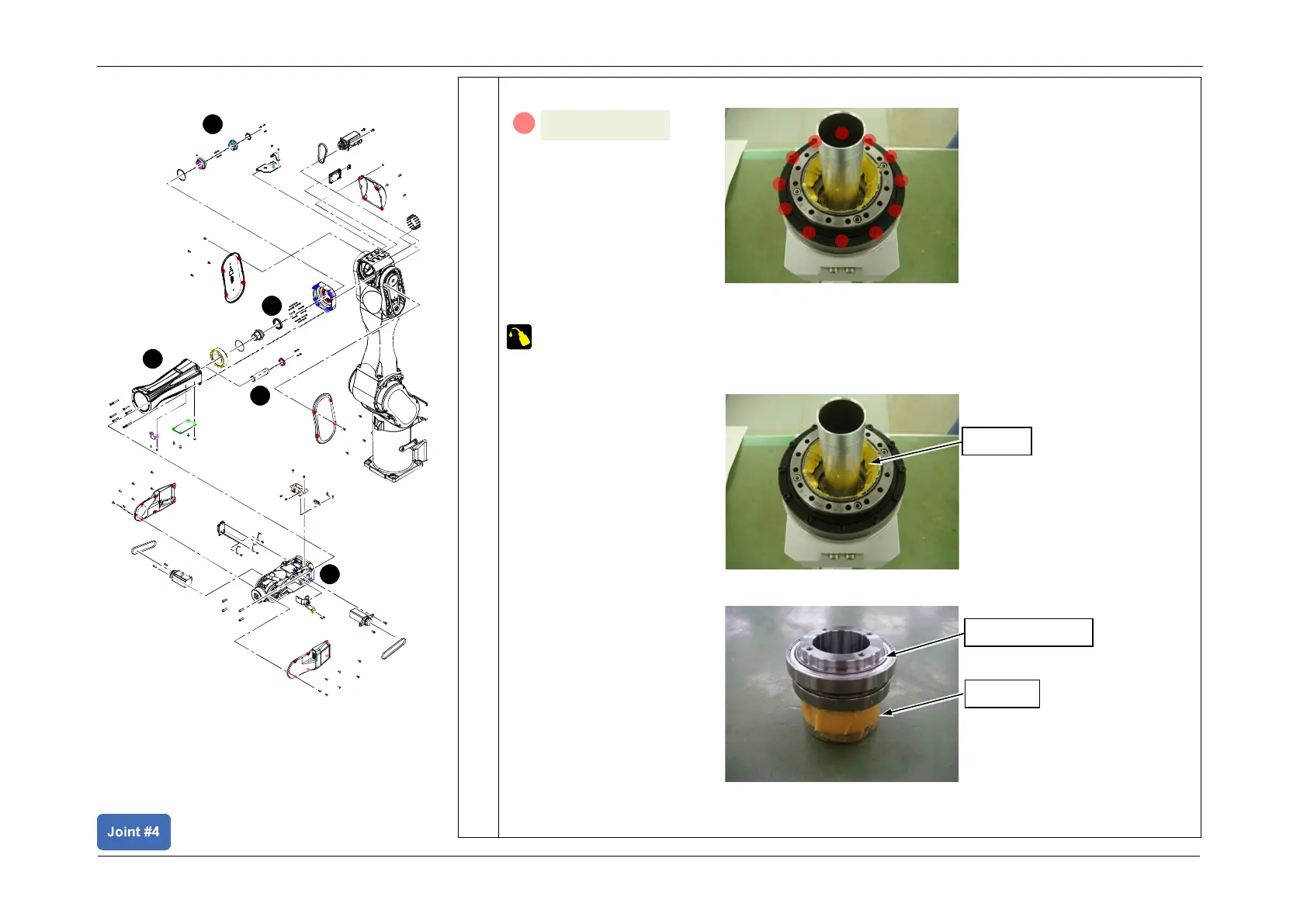 Joint #4