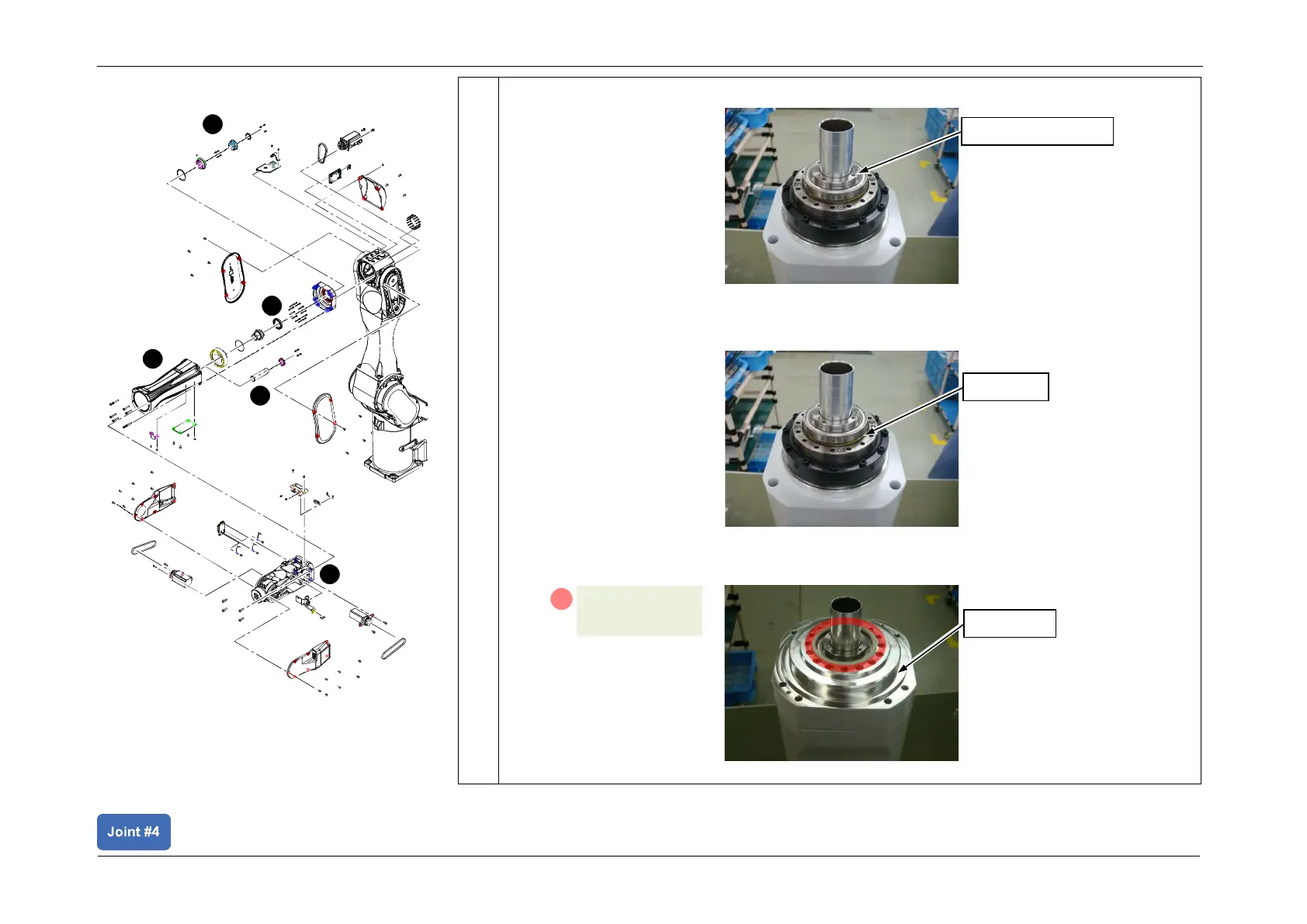 Joint #4