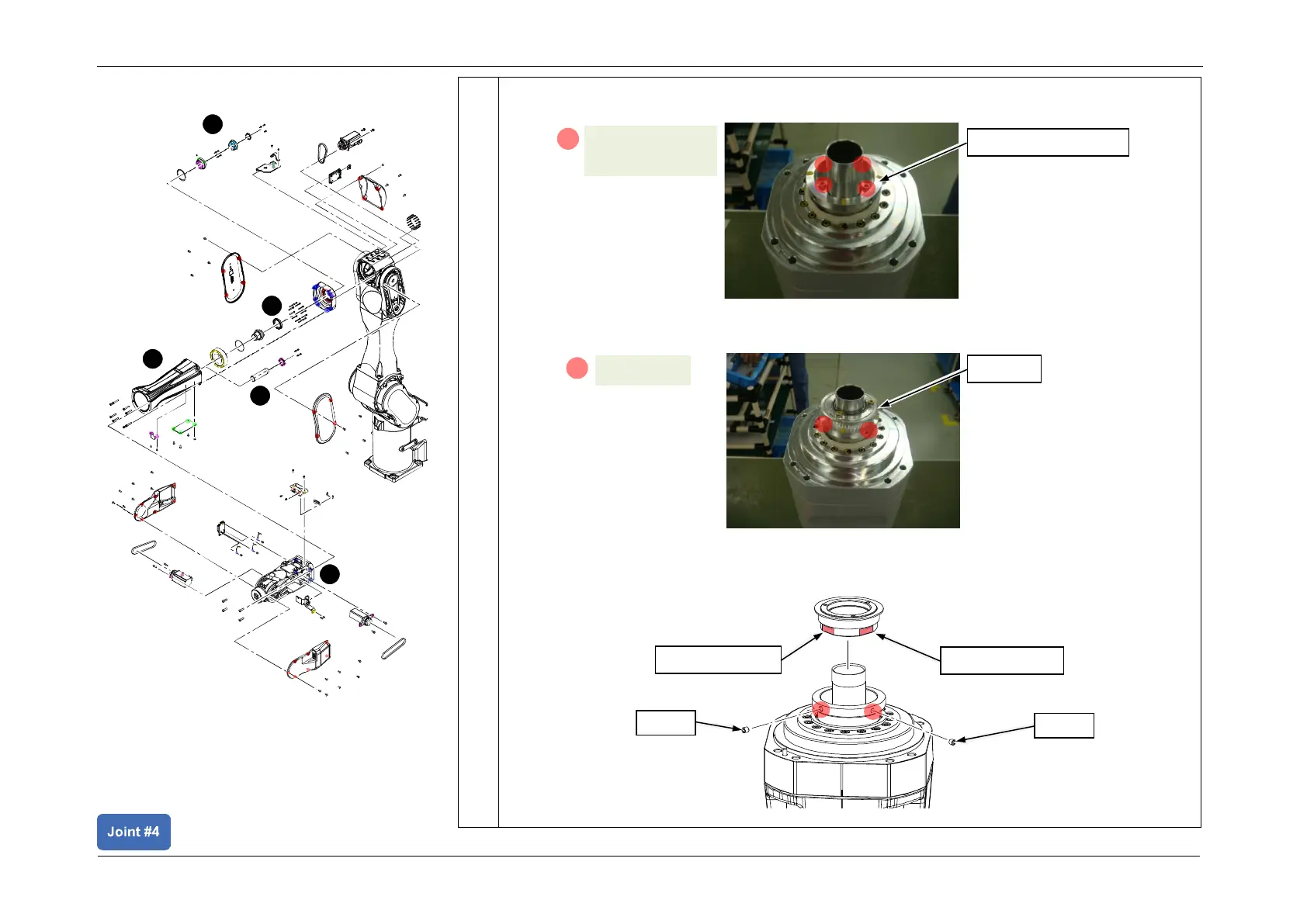 Joint #4