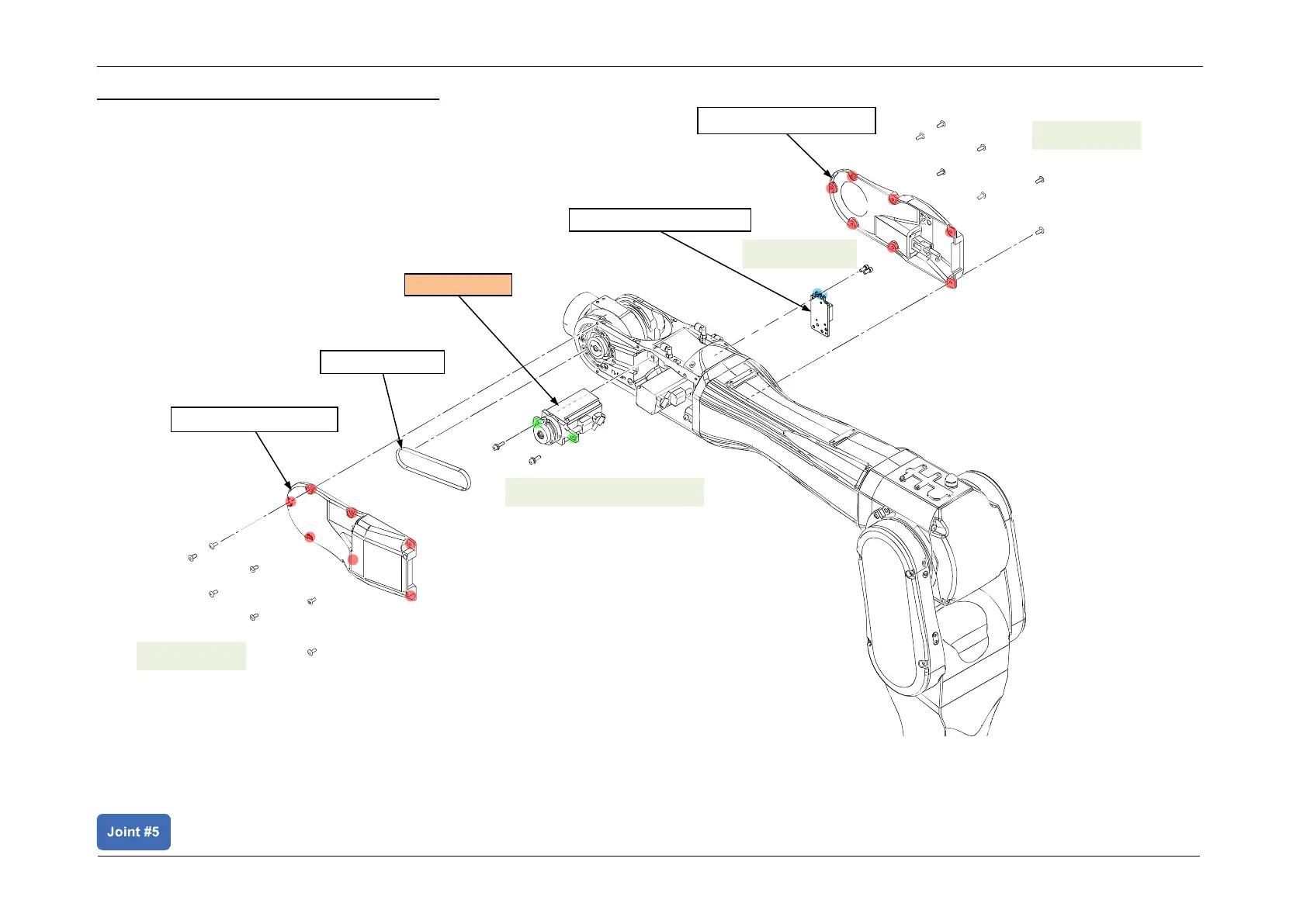 Joint #5