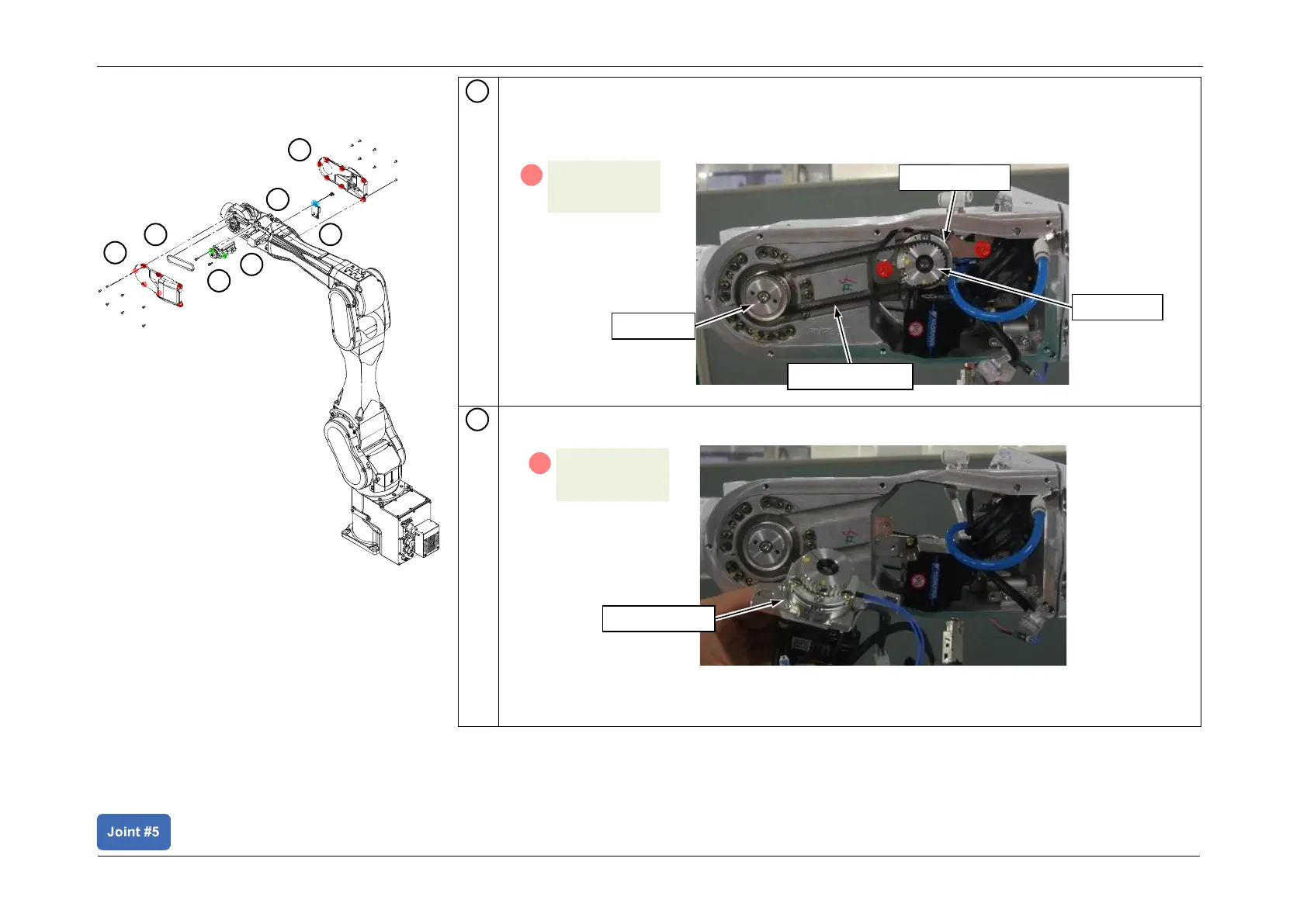 Joint #5