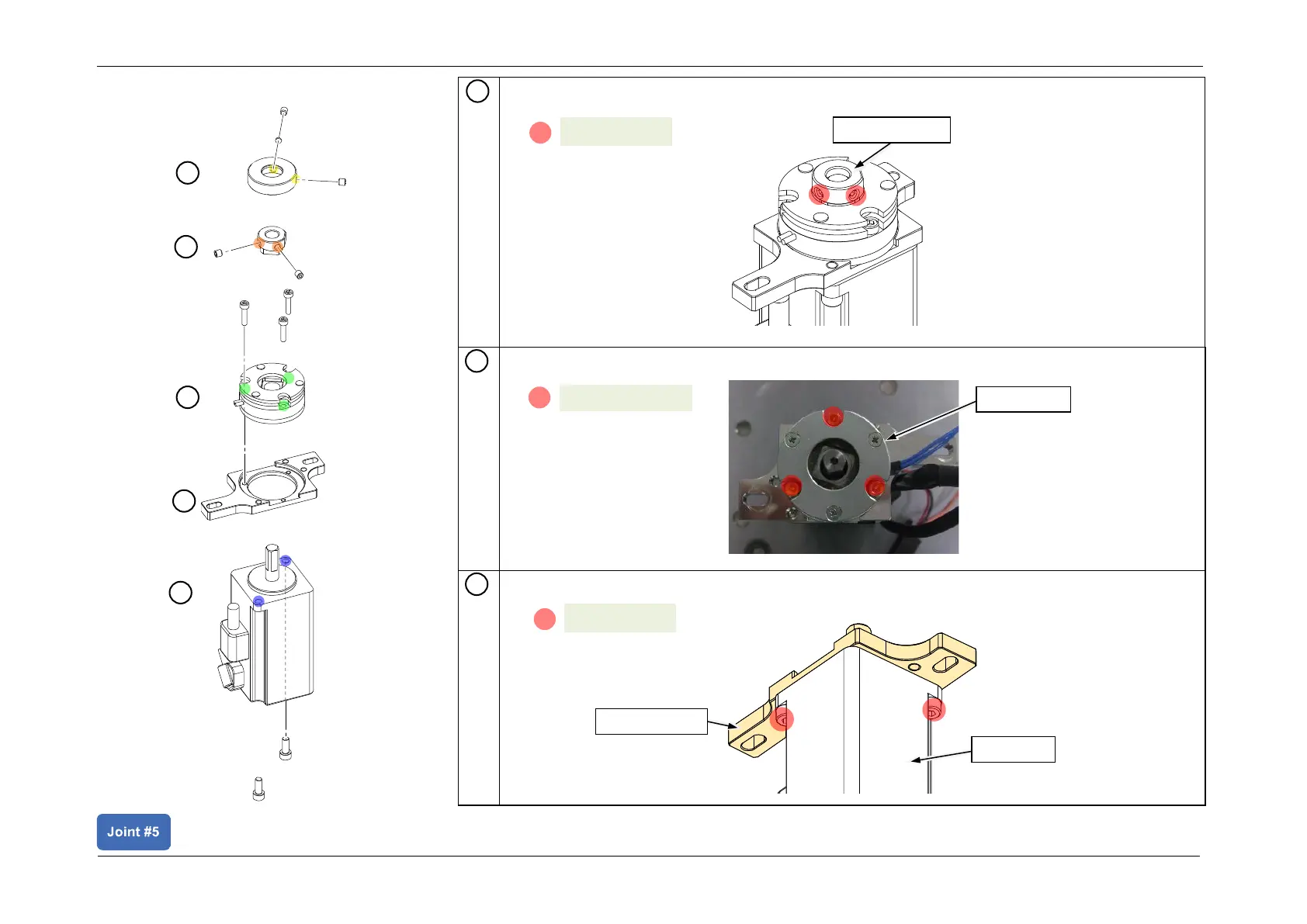 Joint #5