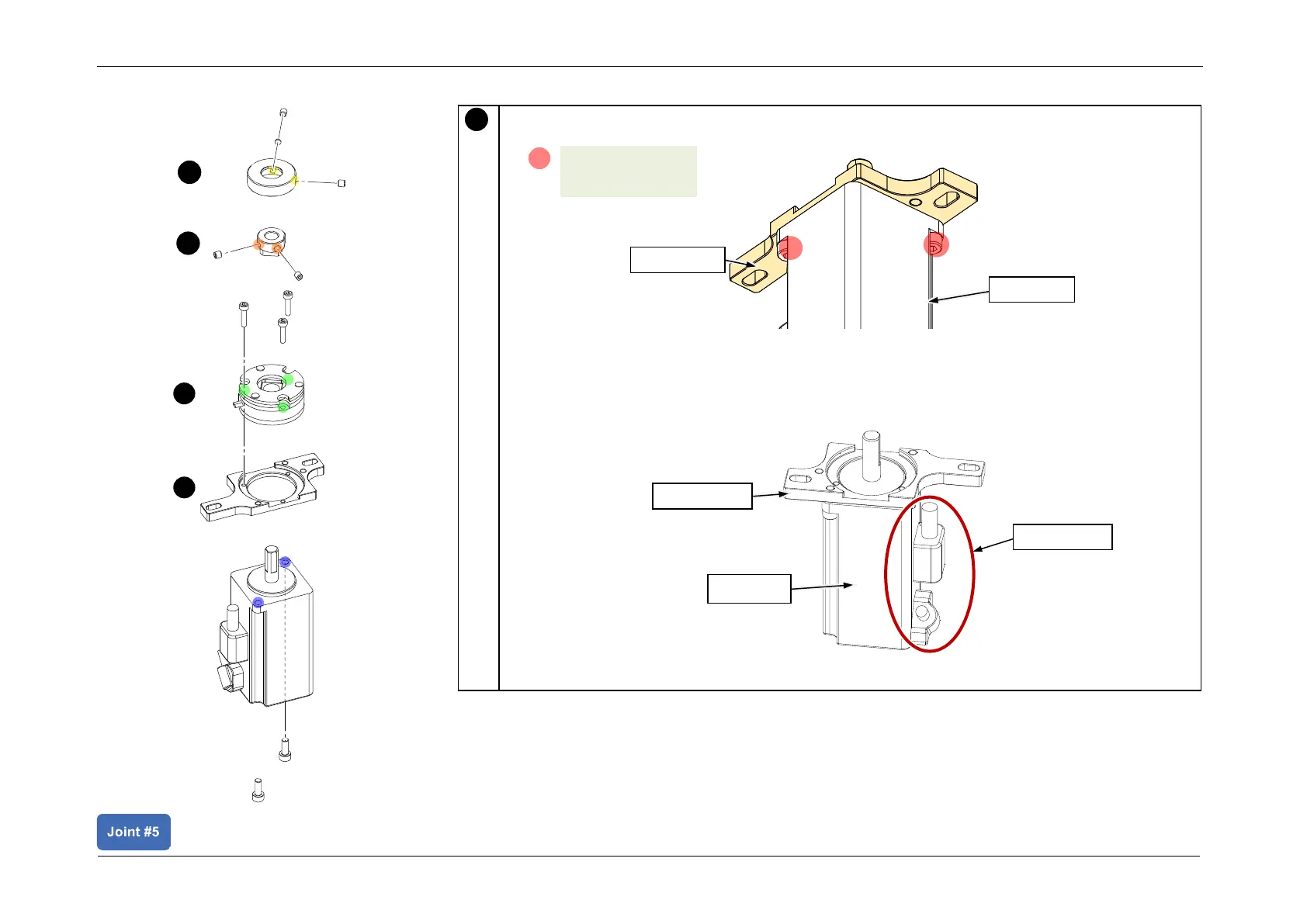 Joint #5