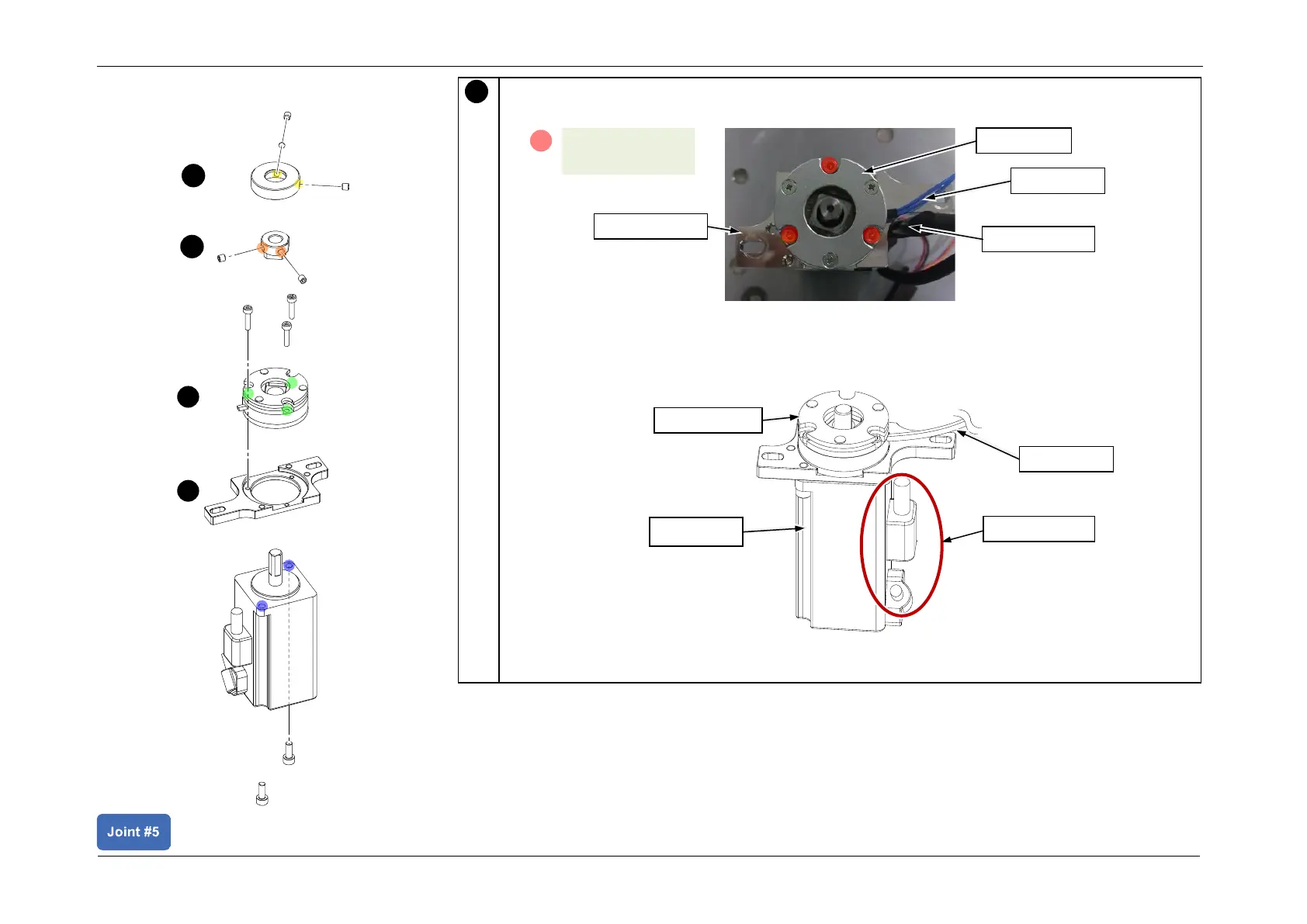 Joint #5