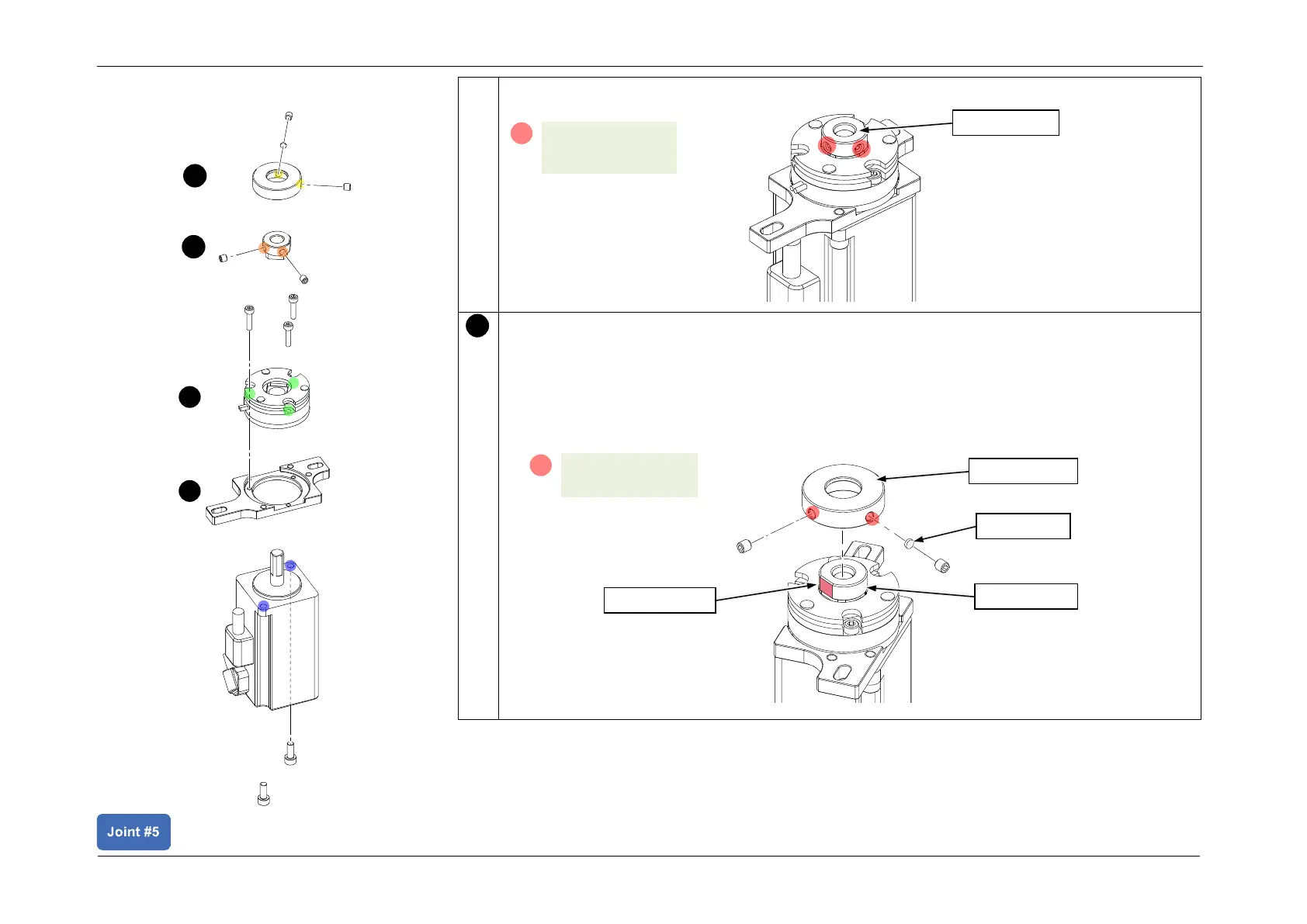 Joint #5