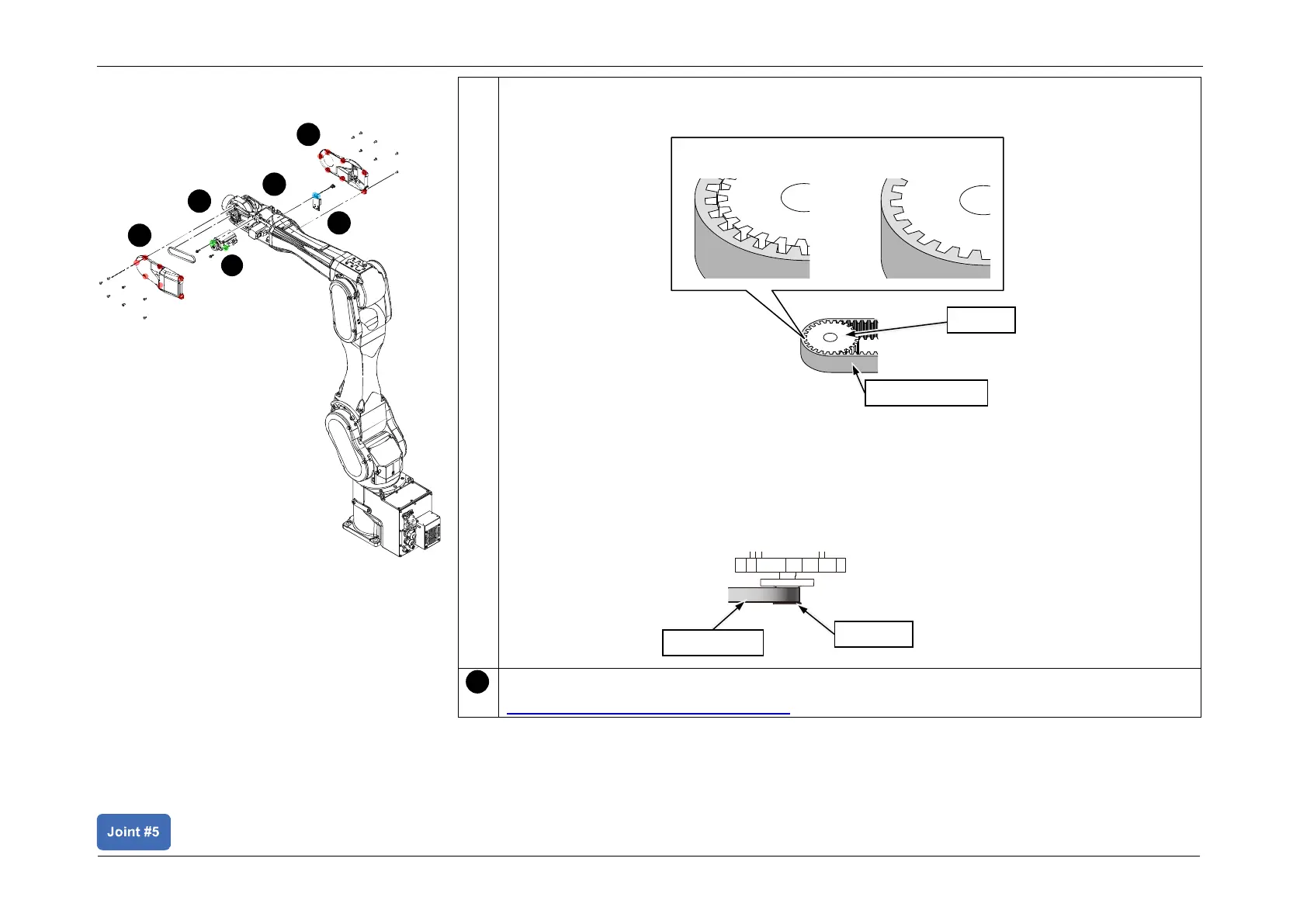 Joint #5