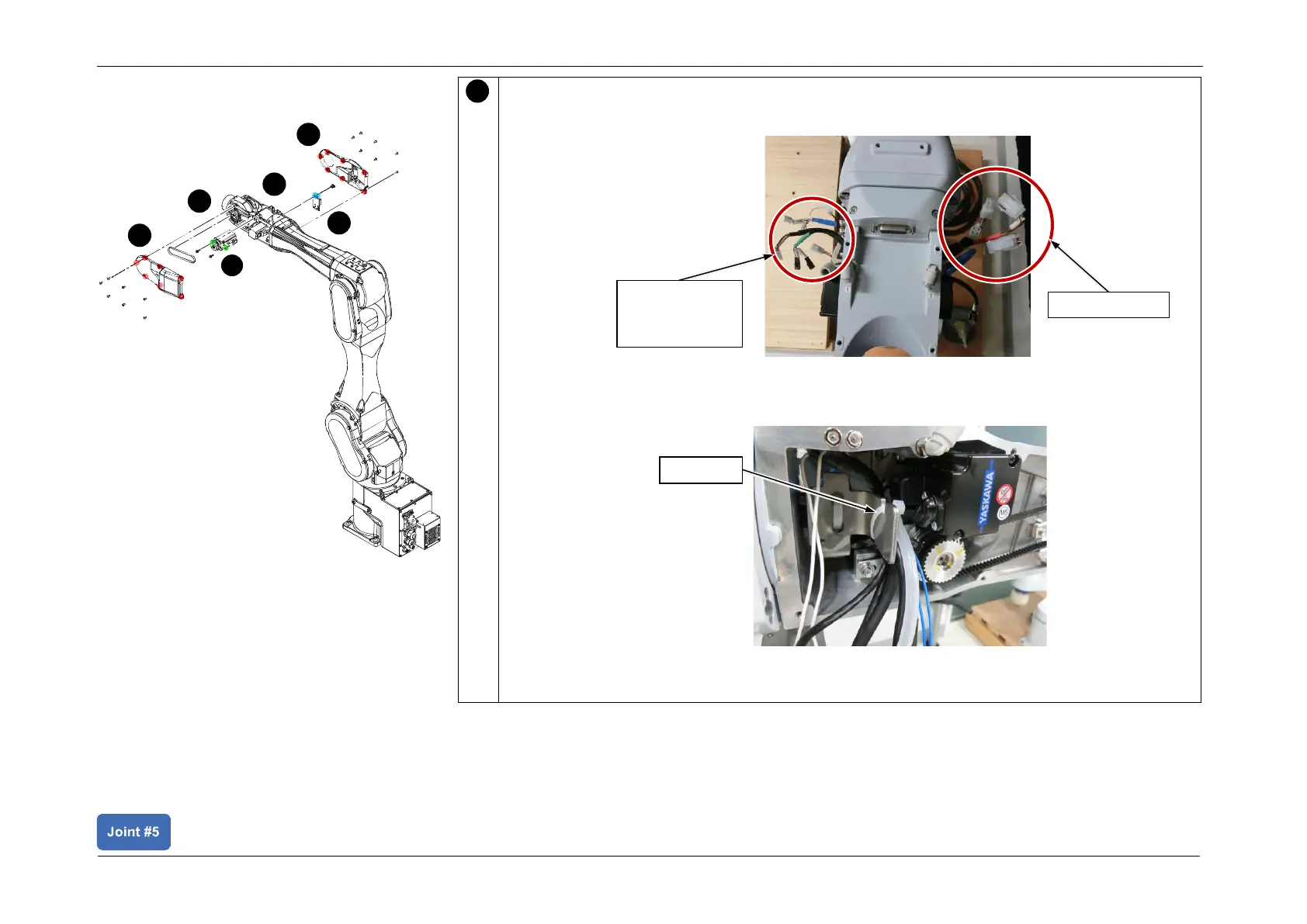 YASKAWA

Joint #5