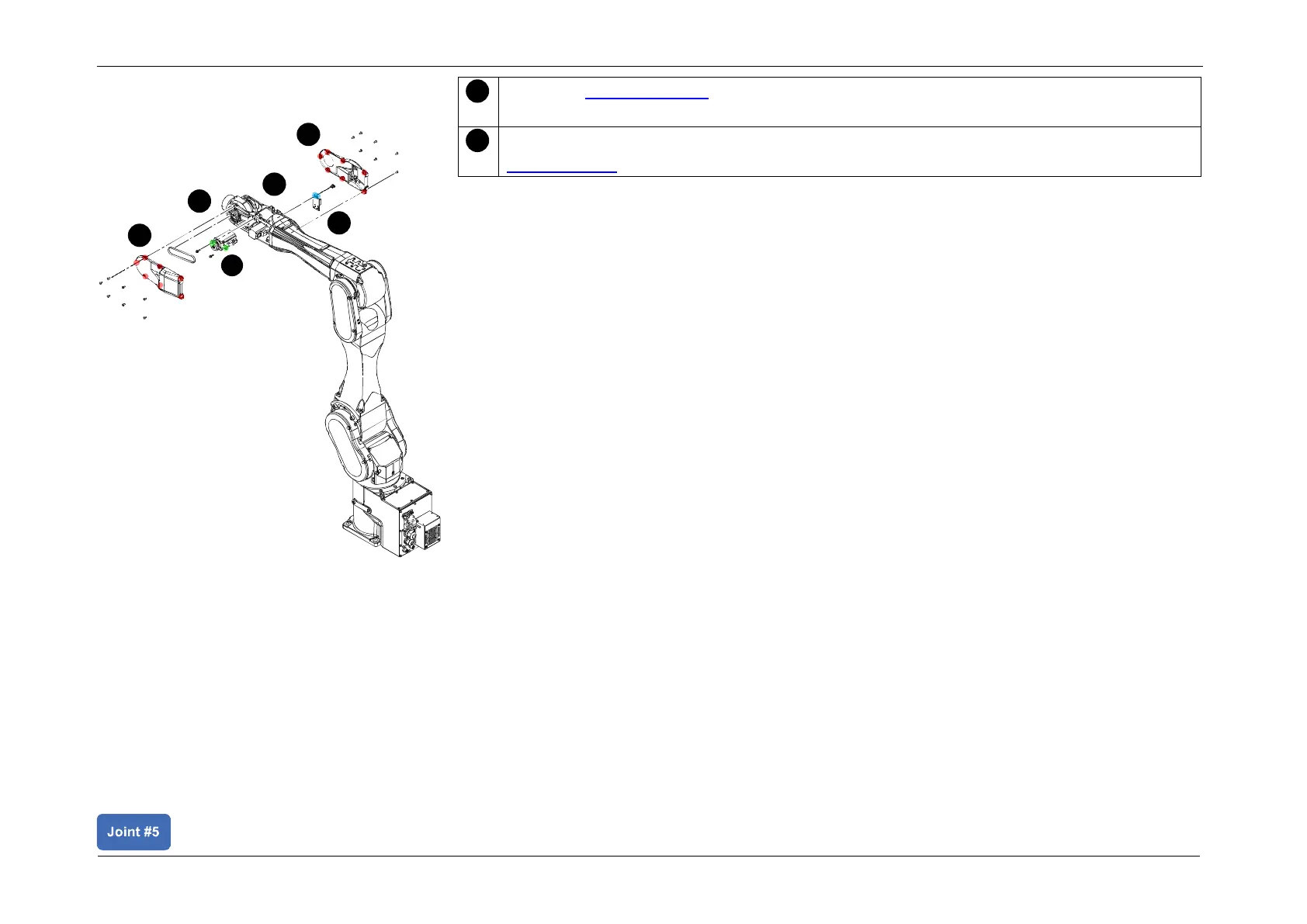 Joint #5