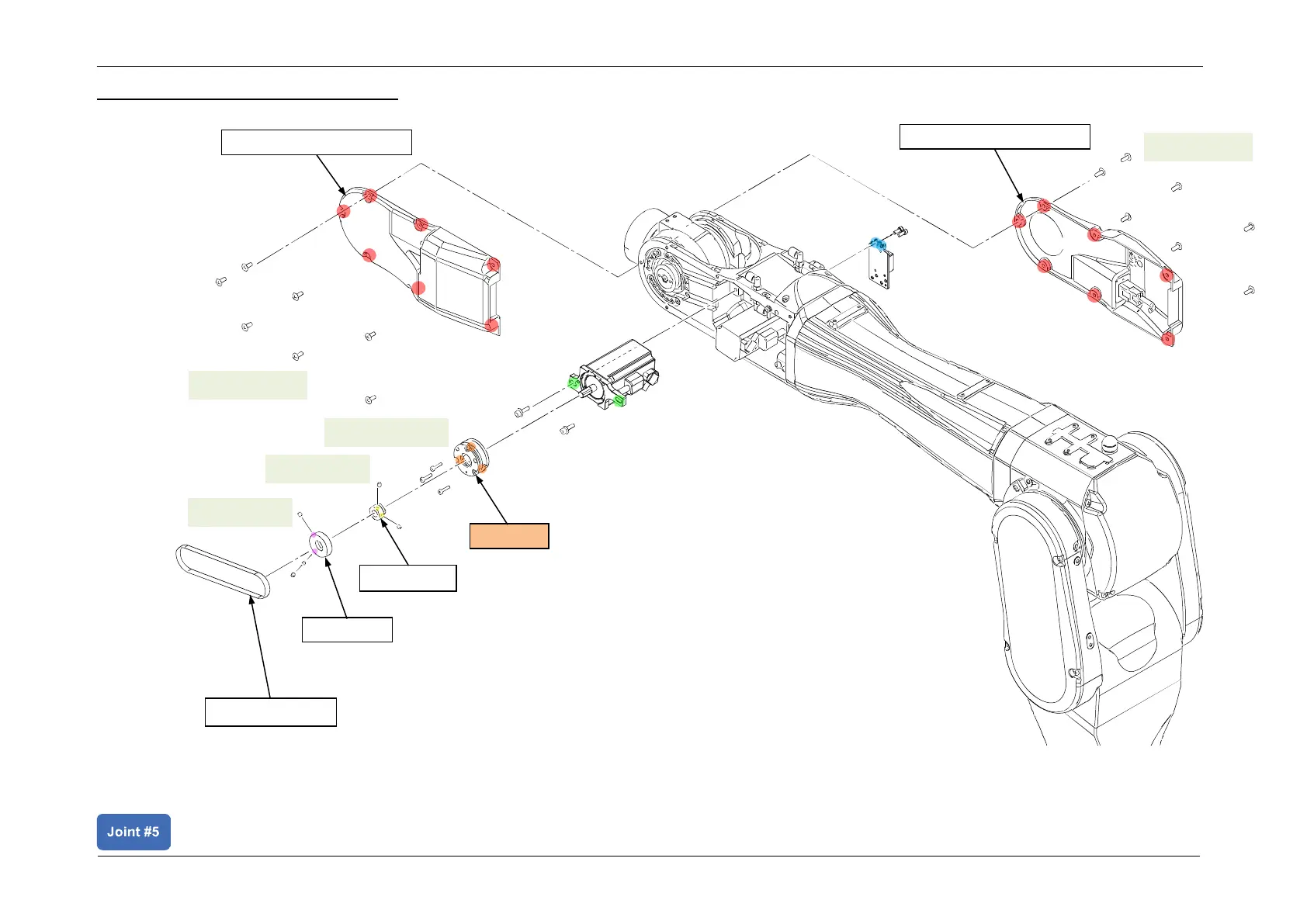 Joint #5