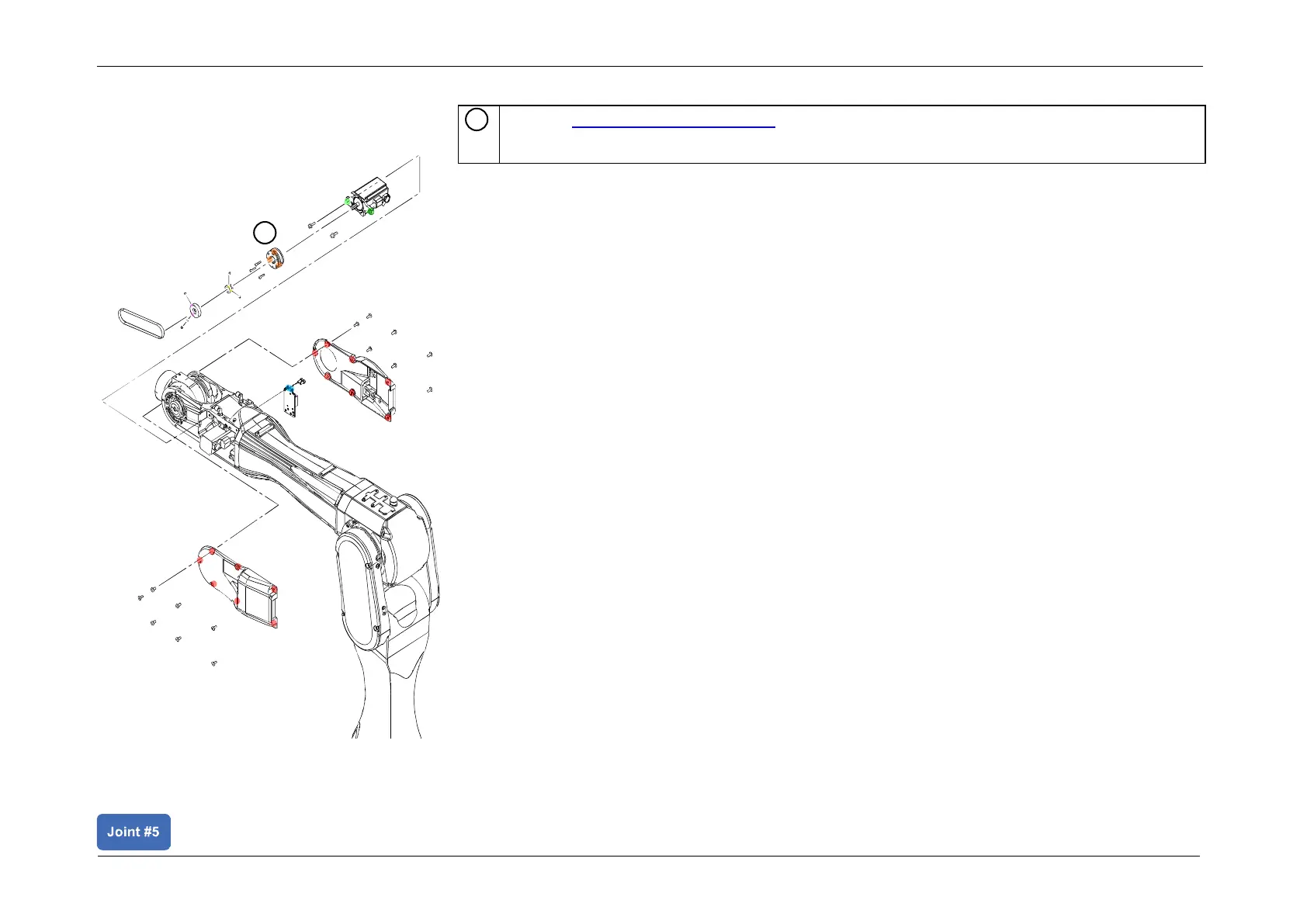 Joint #5