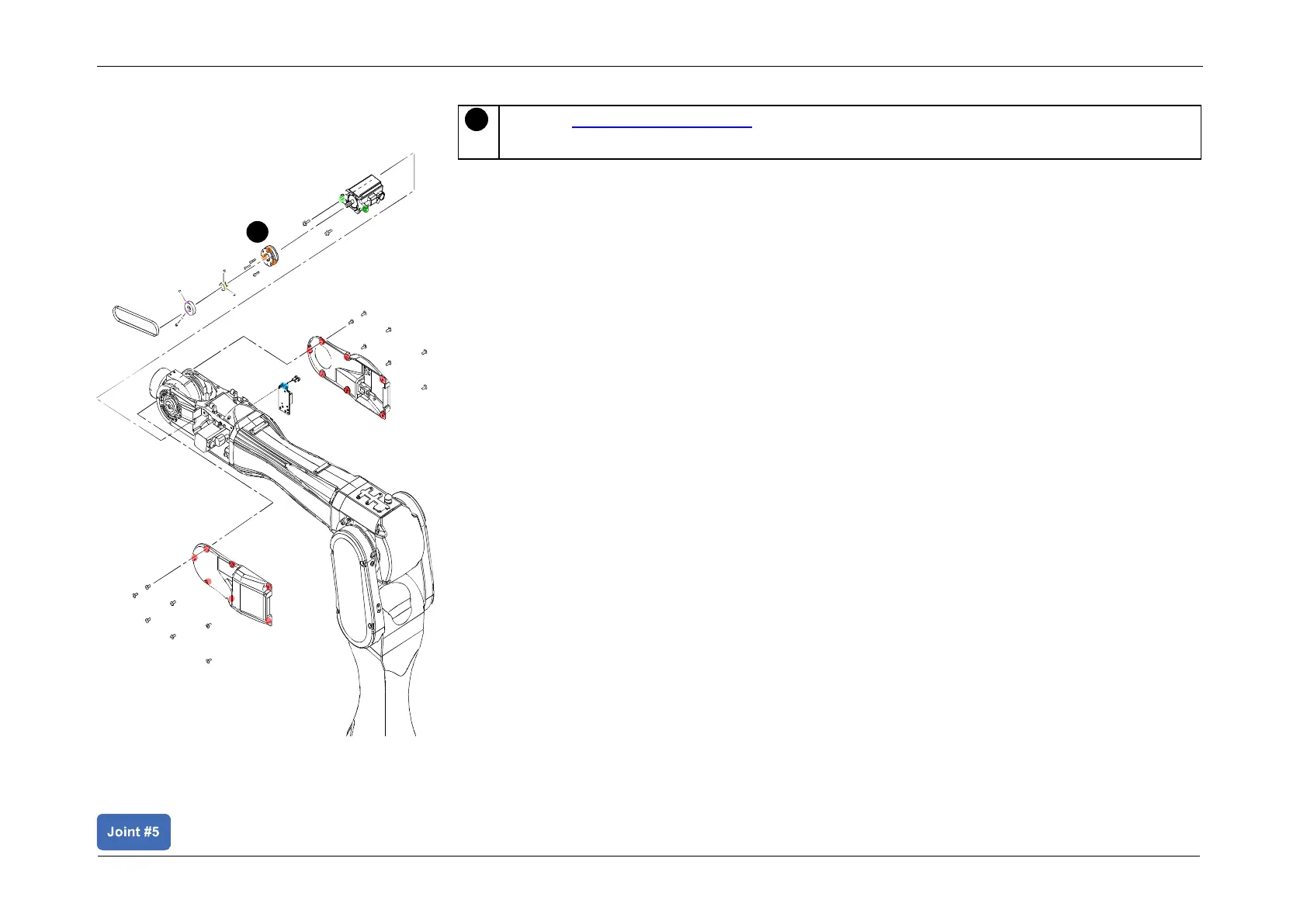 Joint #5