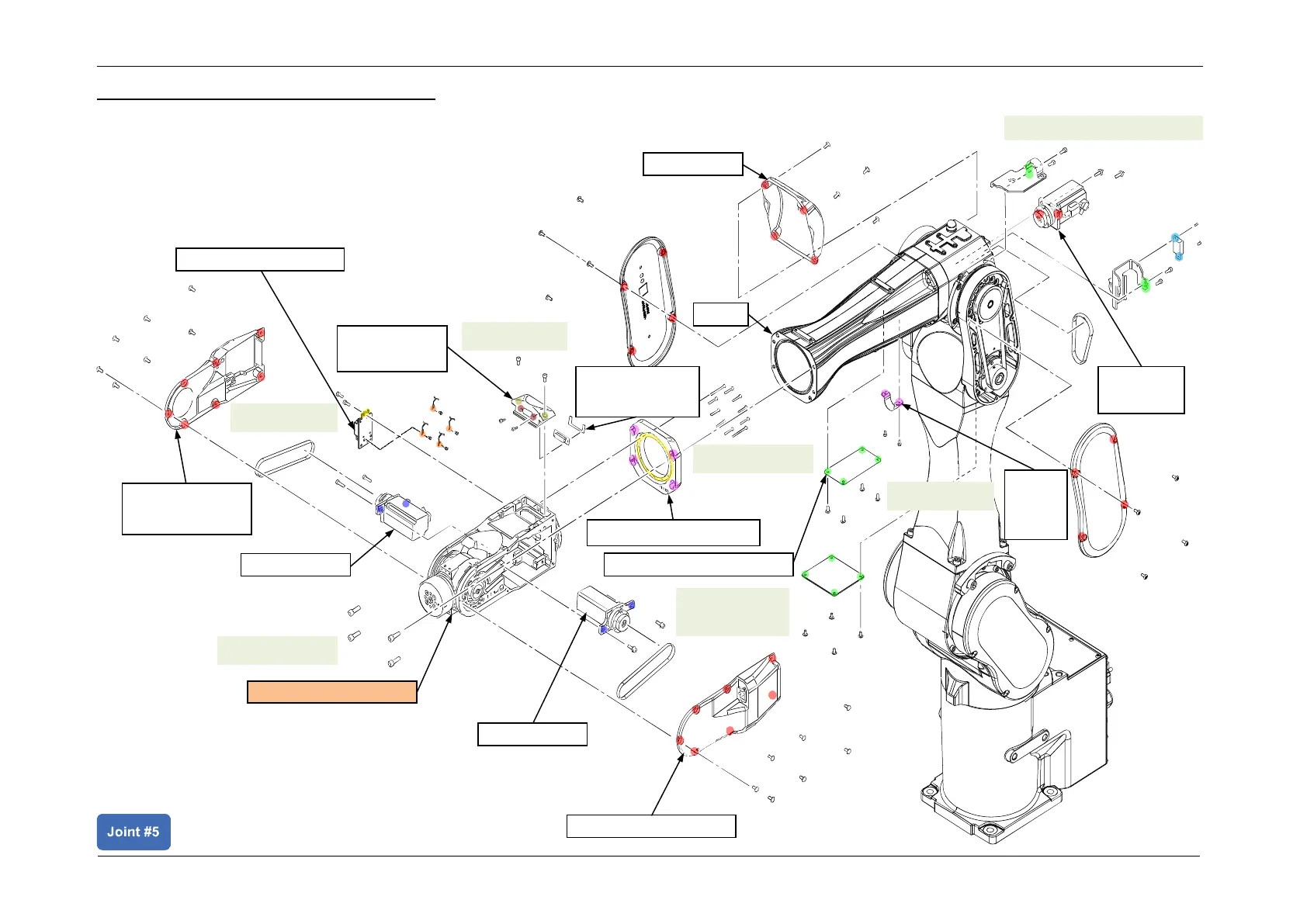 Joint #5