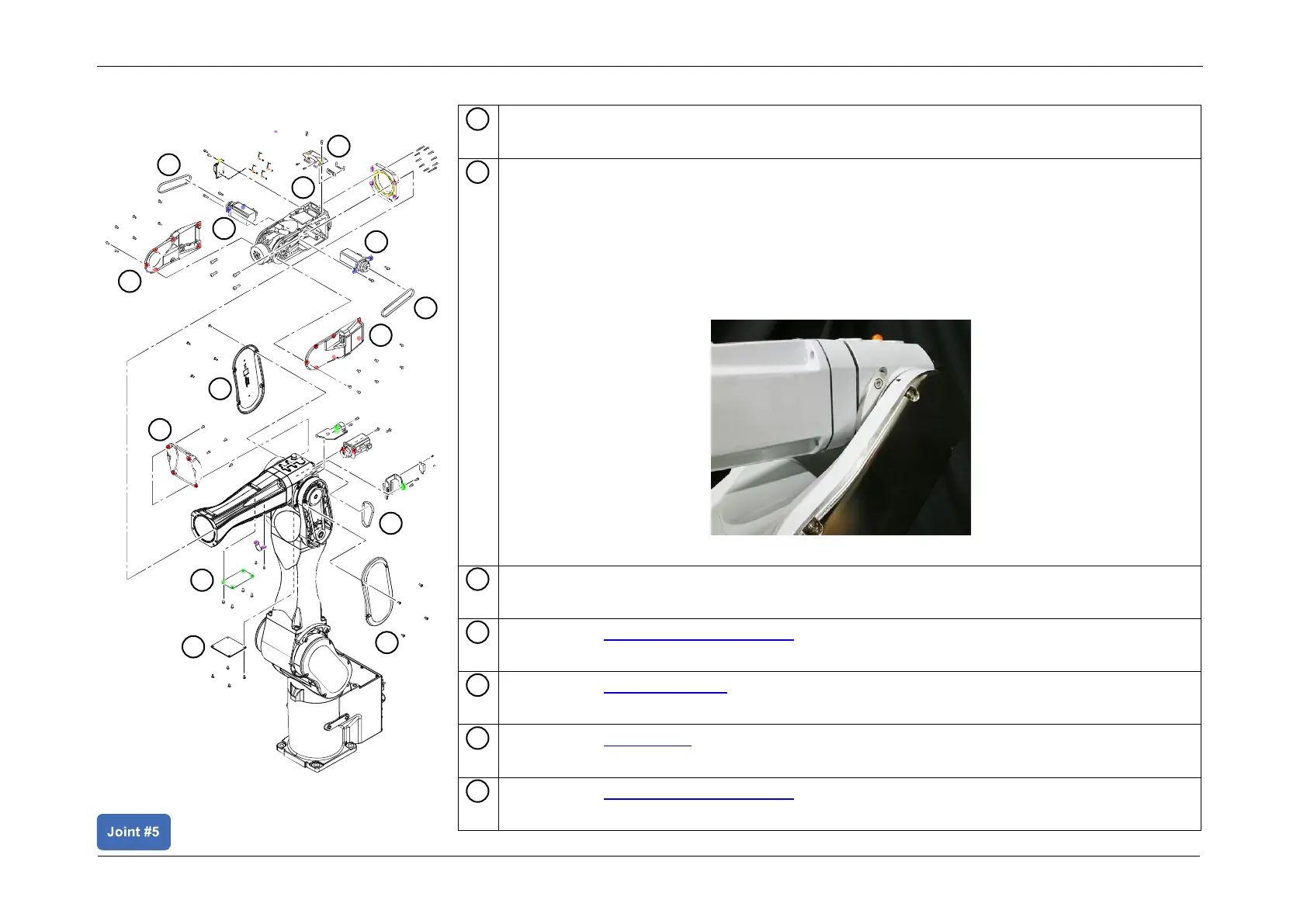 Joint #5