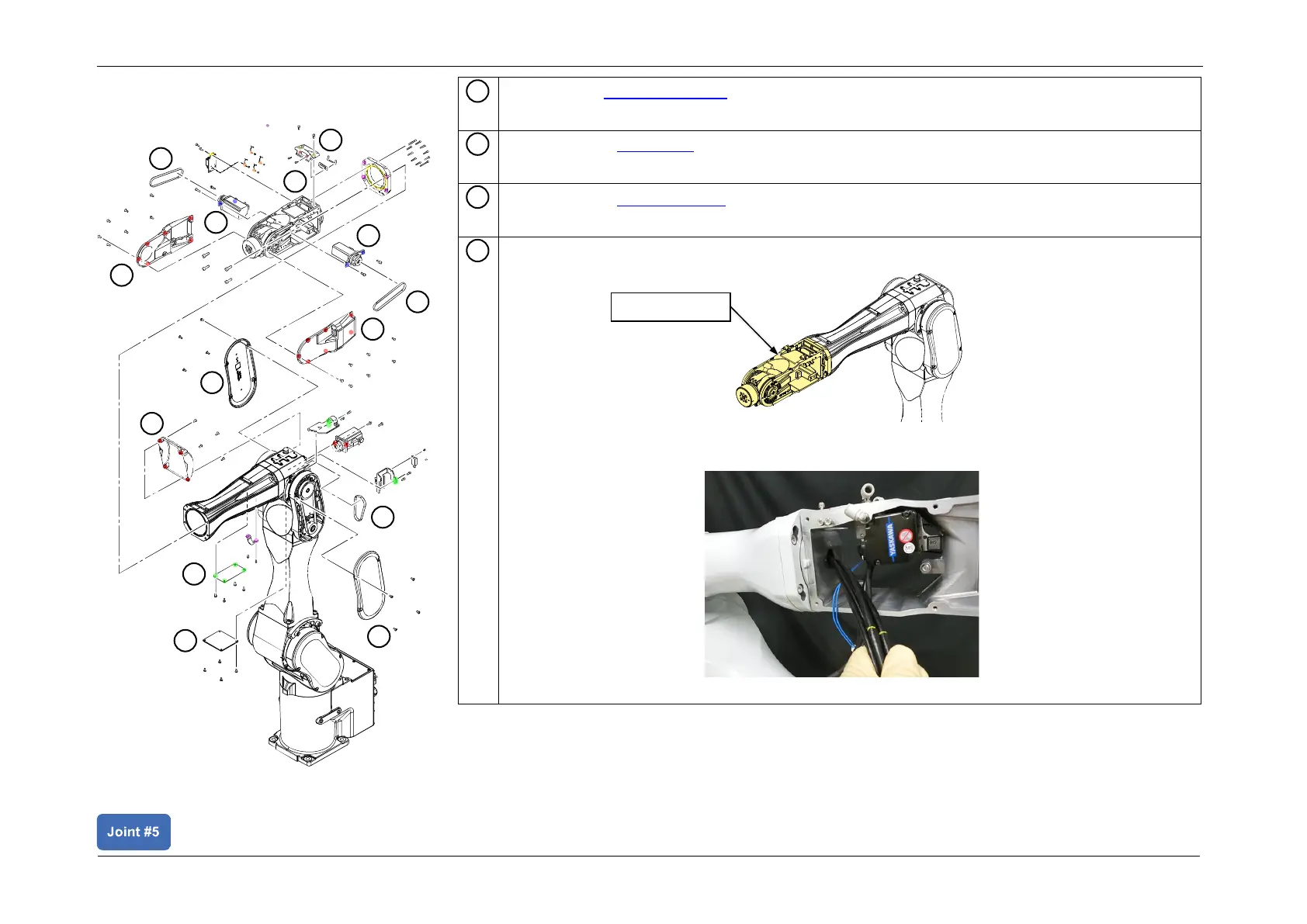 YASKAWA

Joint #5