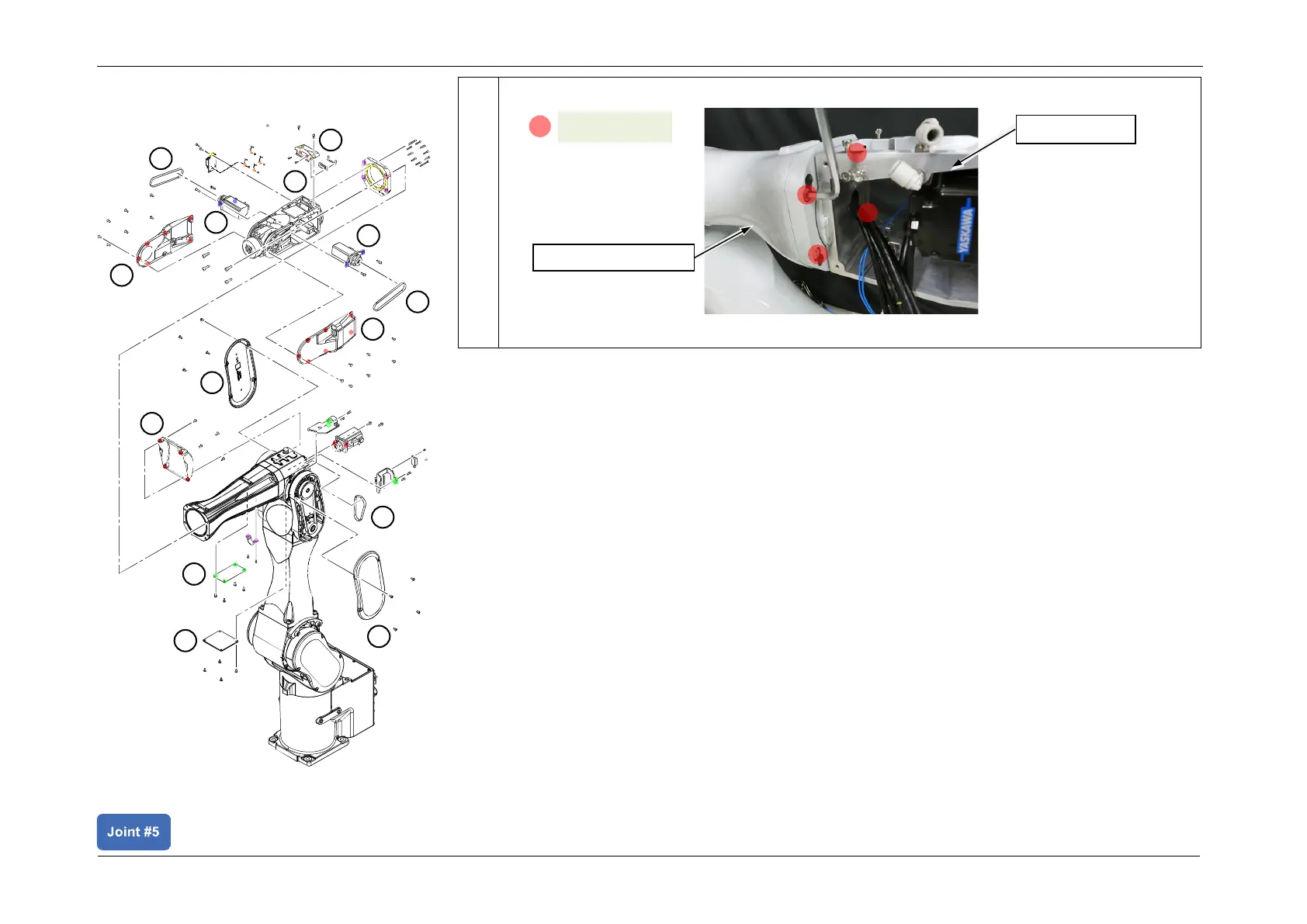 YASKAWA

Joint #5