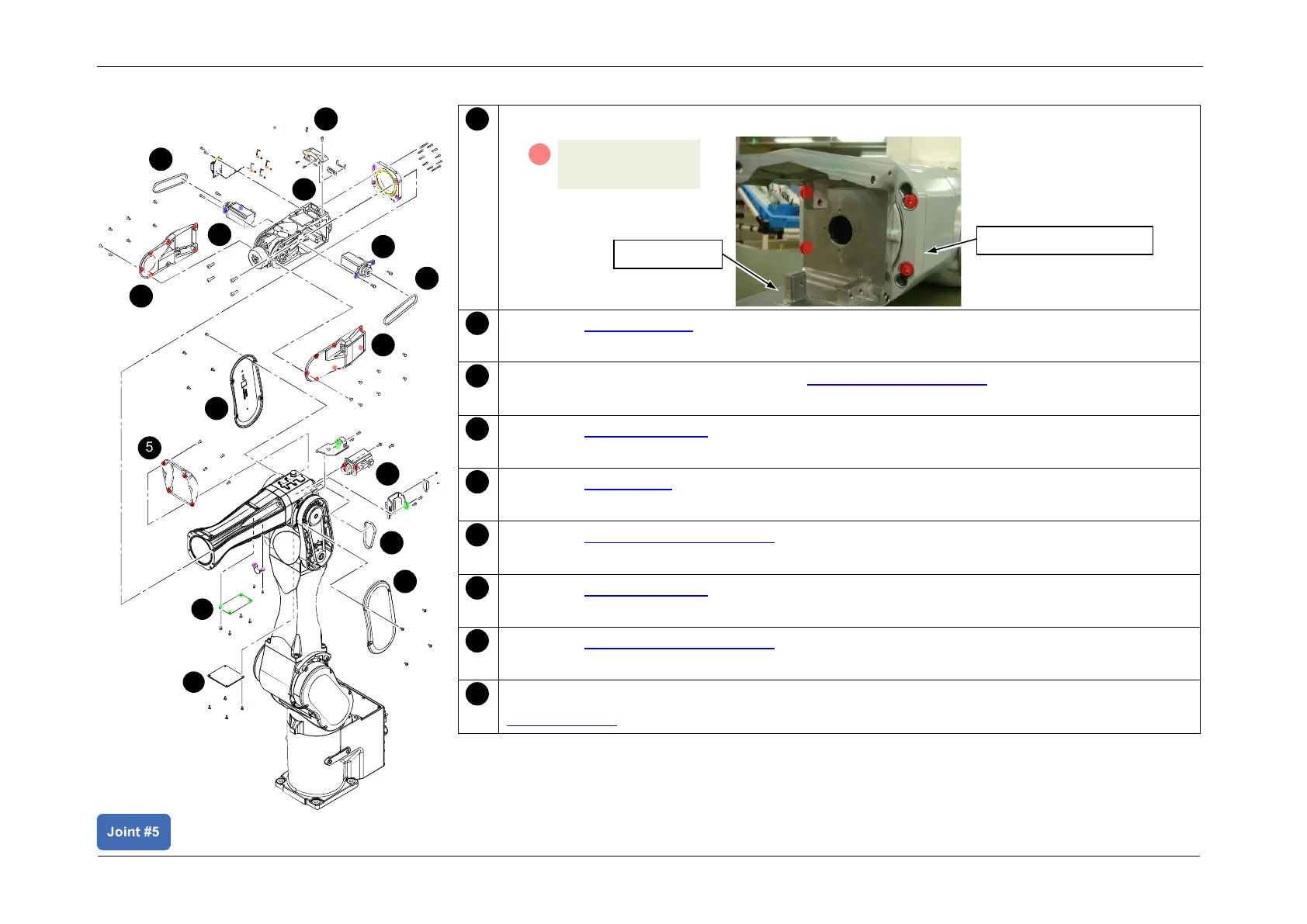 5

Joint #5