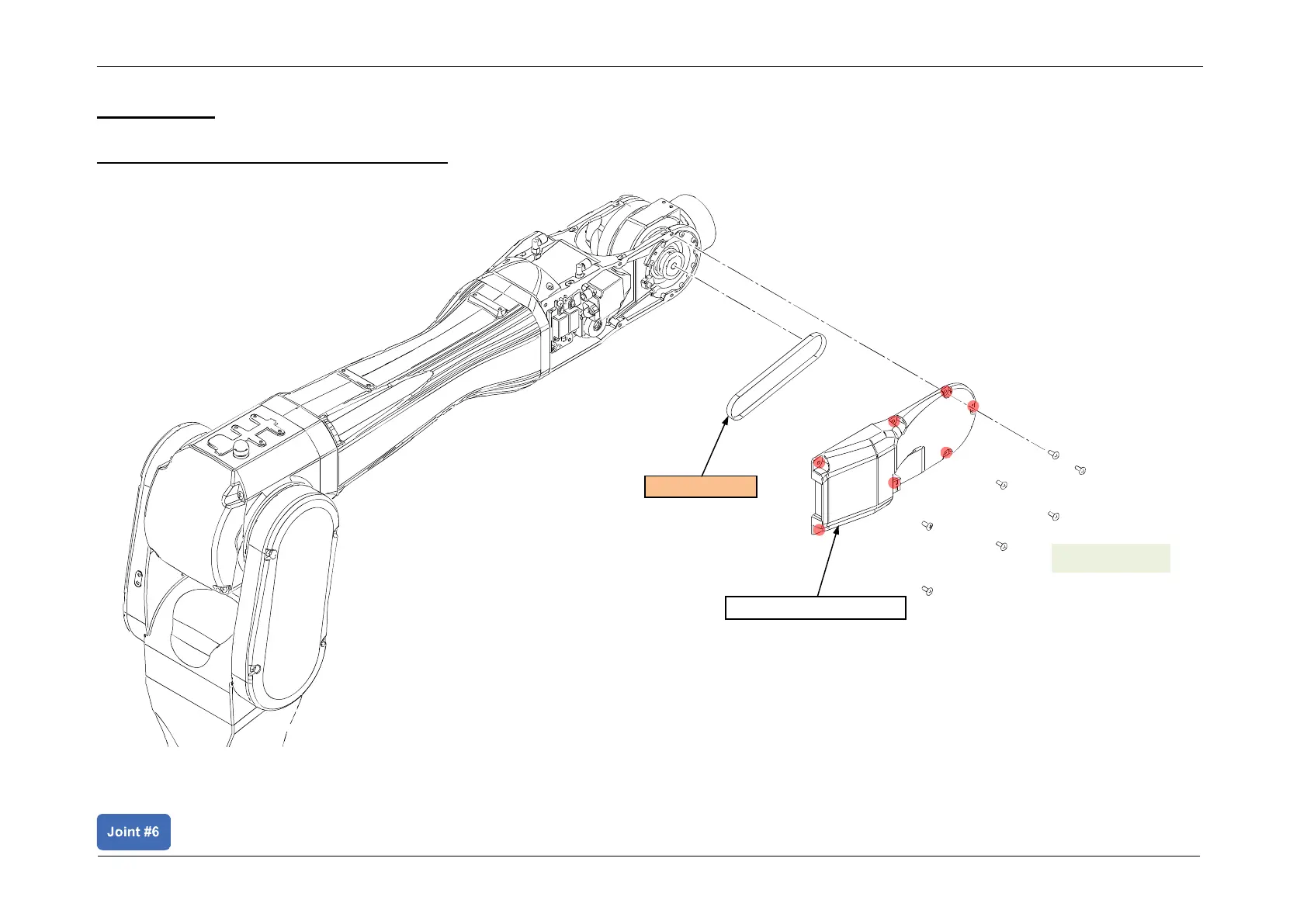 Joint #6