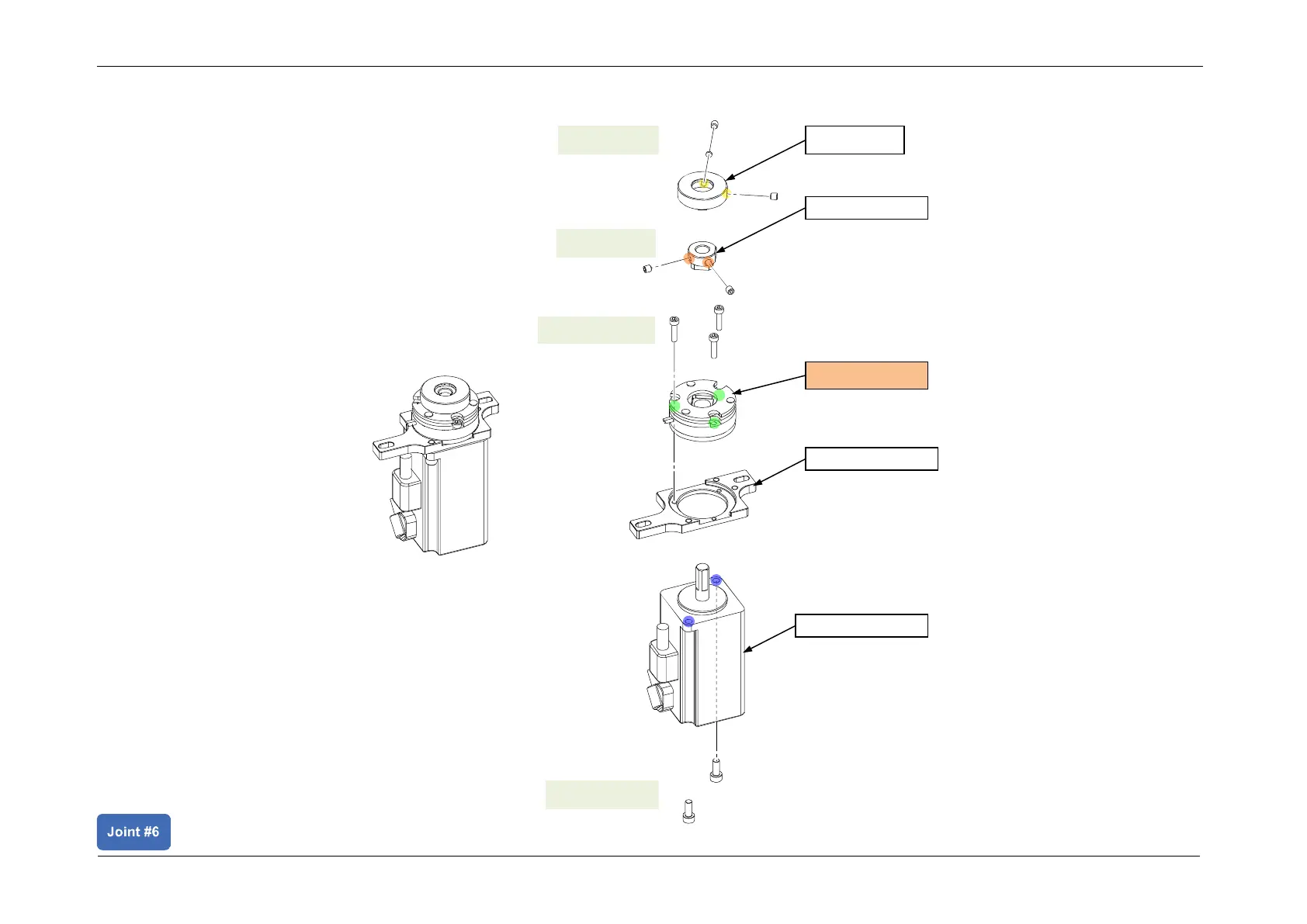 Joint #6