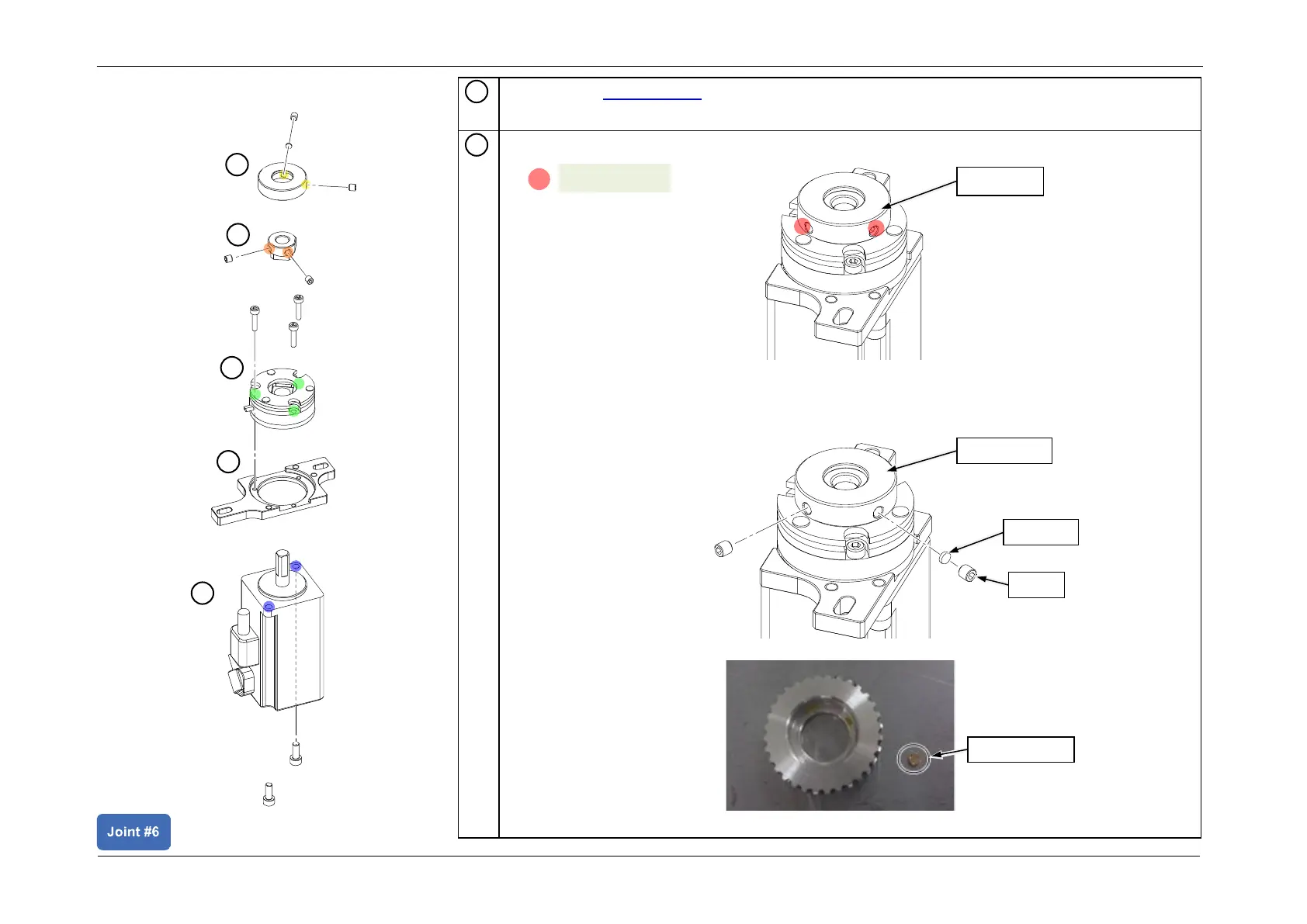 Joint #6