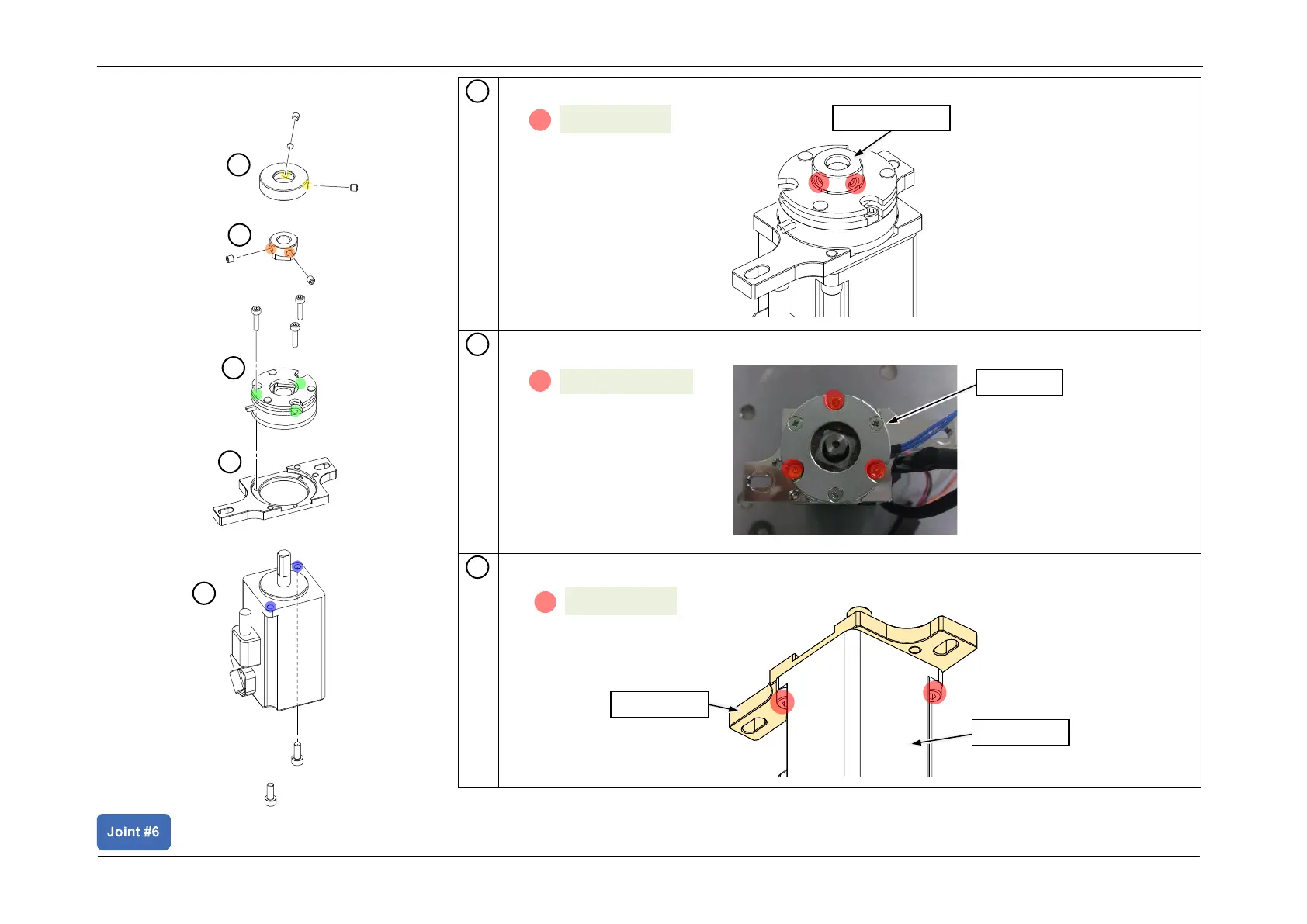 Joint #6