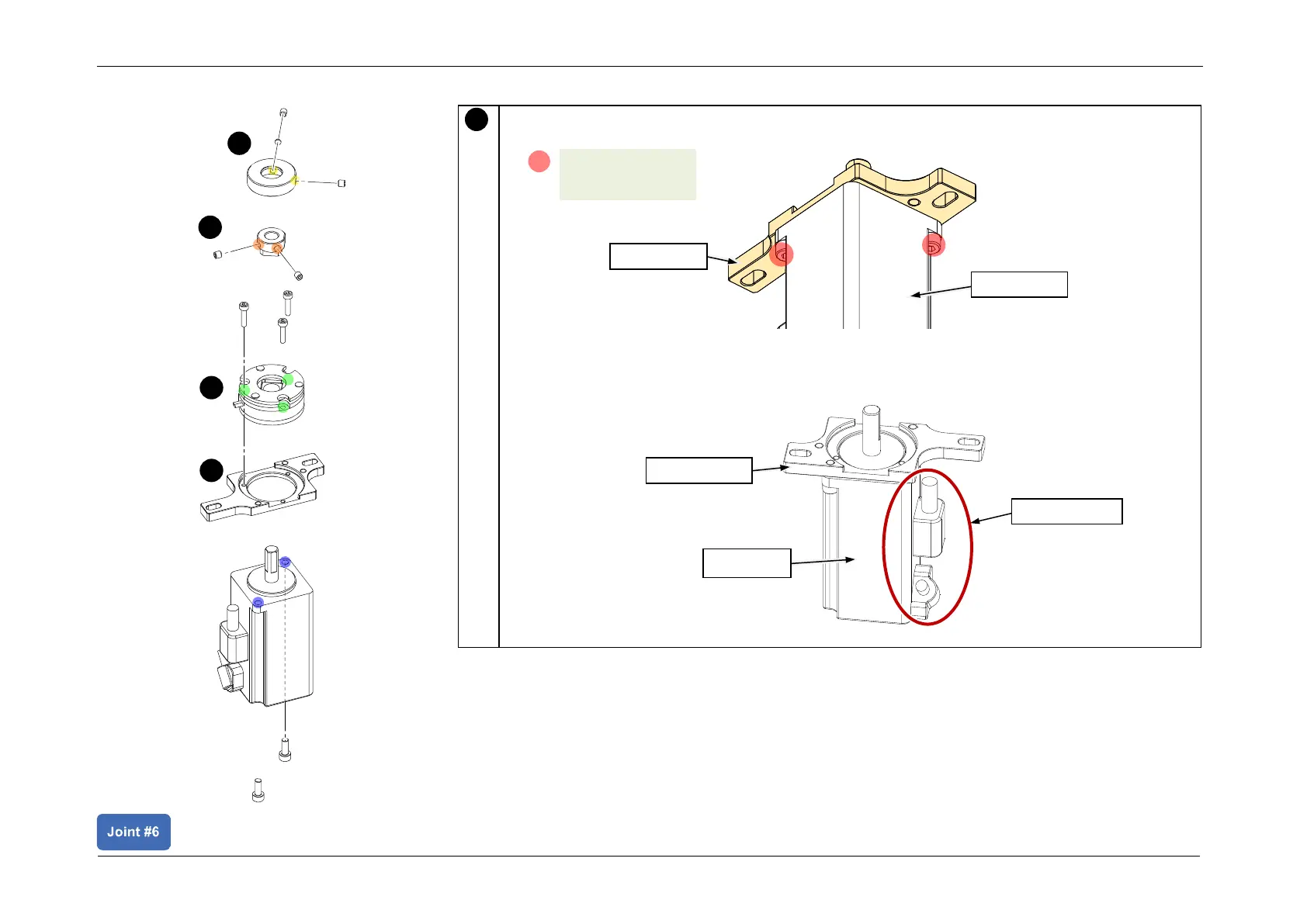 Joint #6