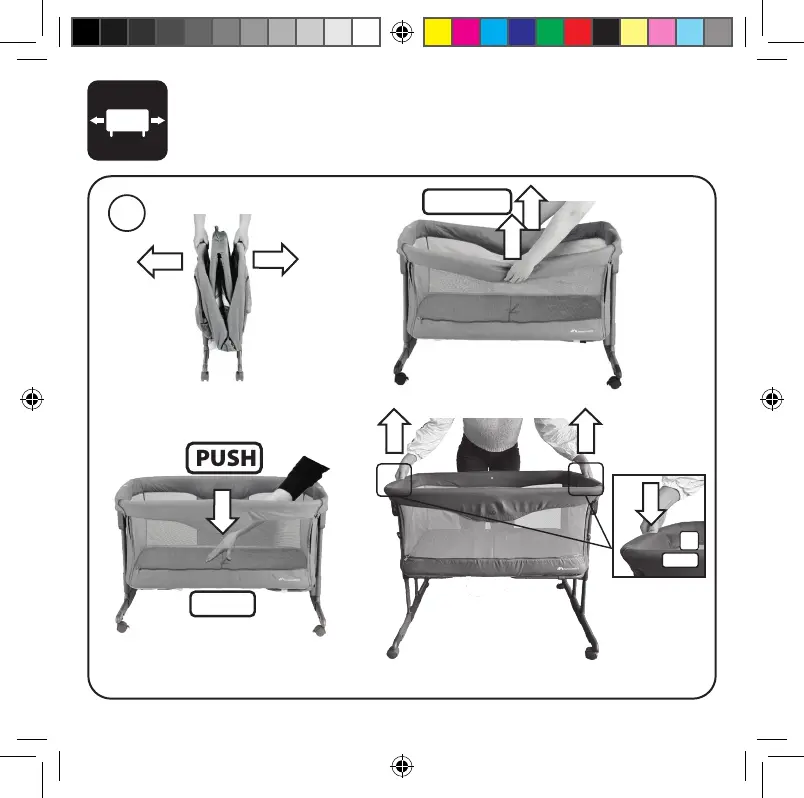 PUSH