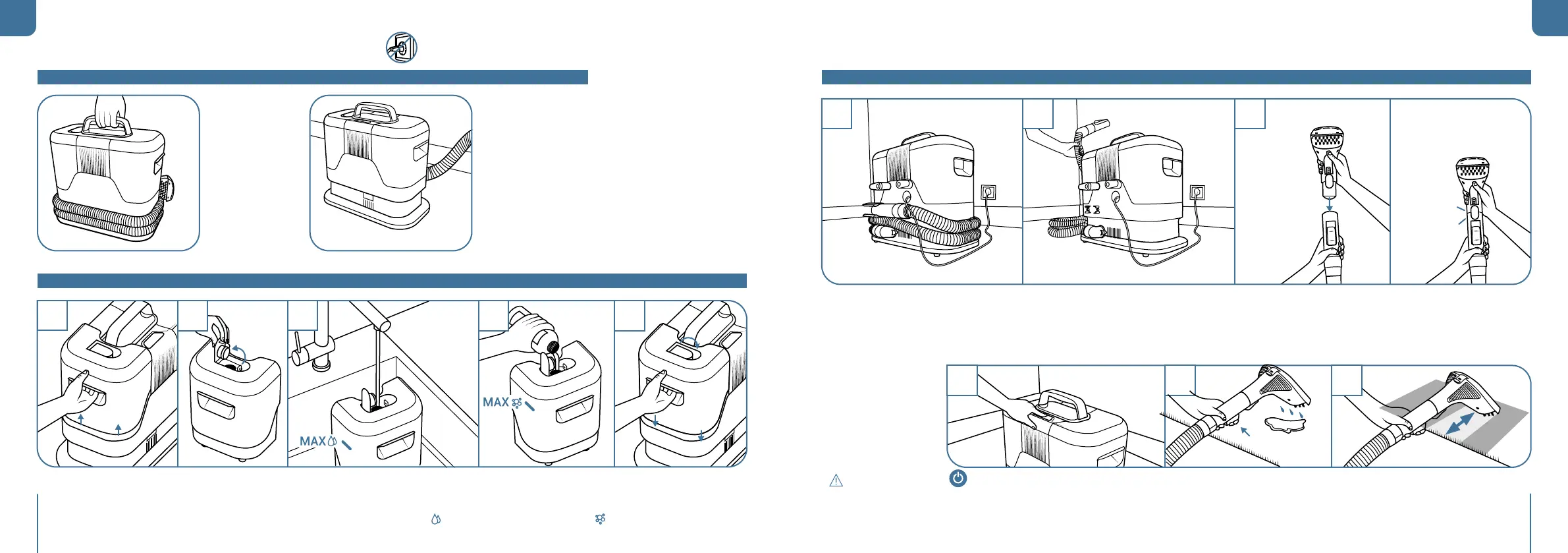 MAX

MAX