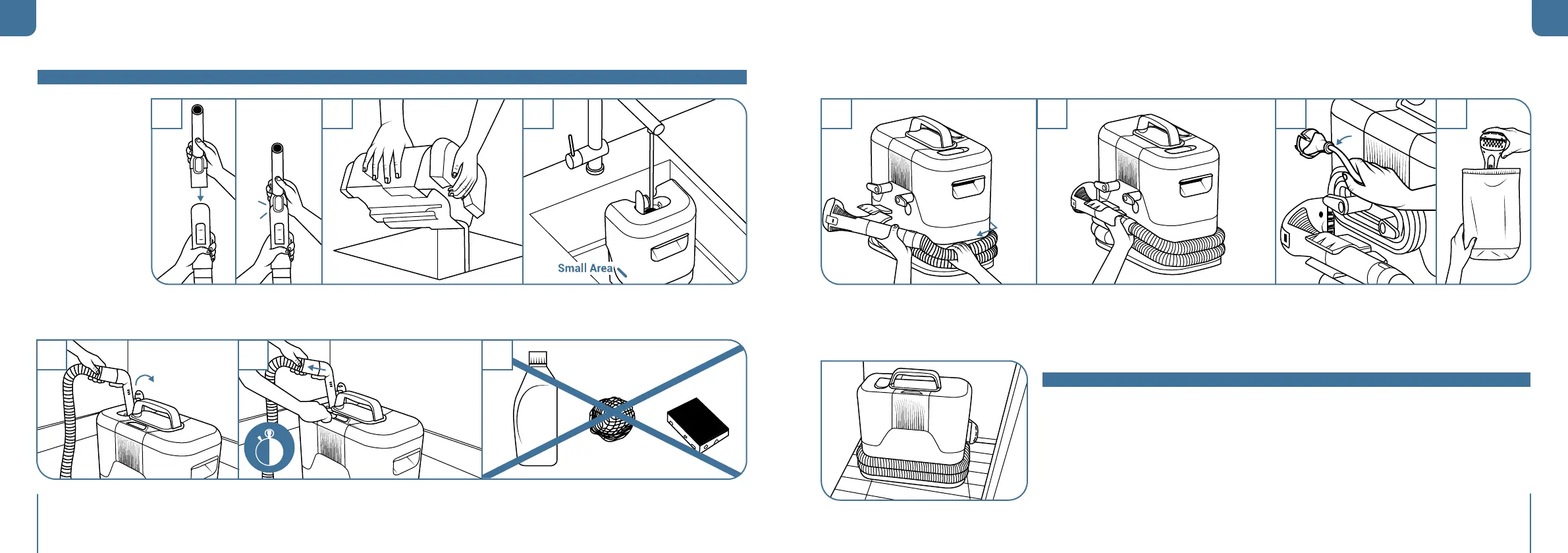 Small Area