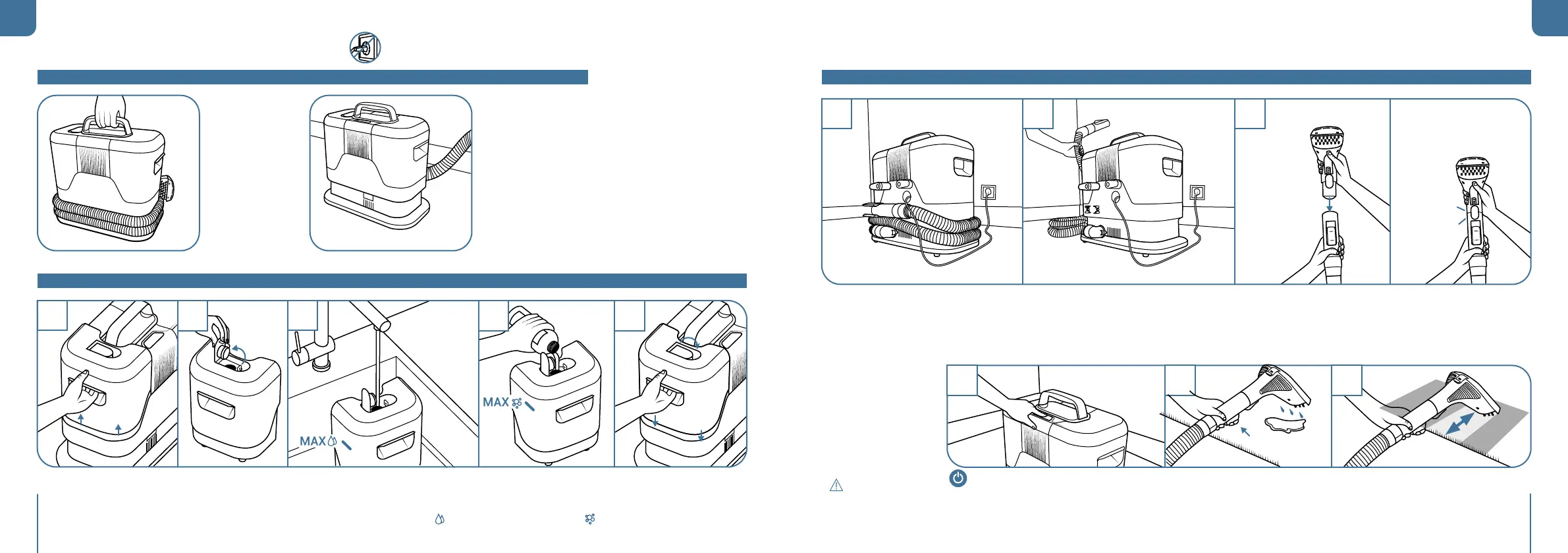 MAX

MAX