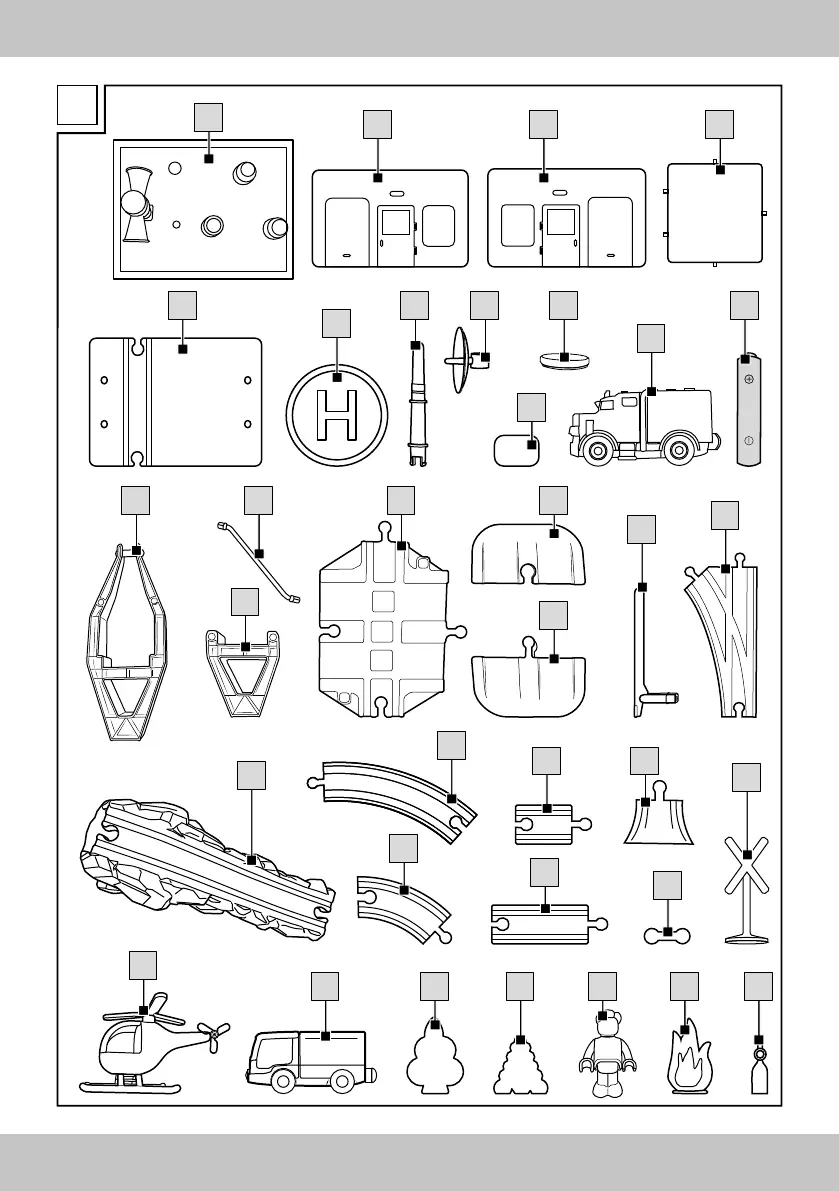 H