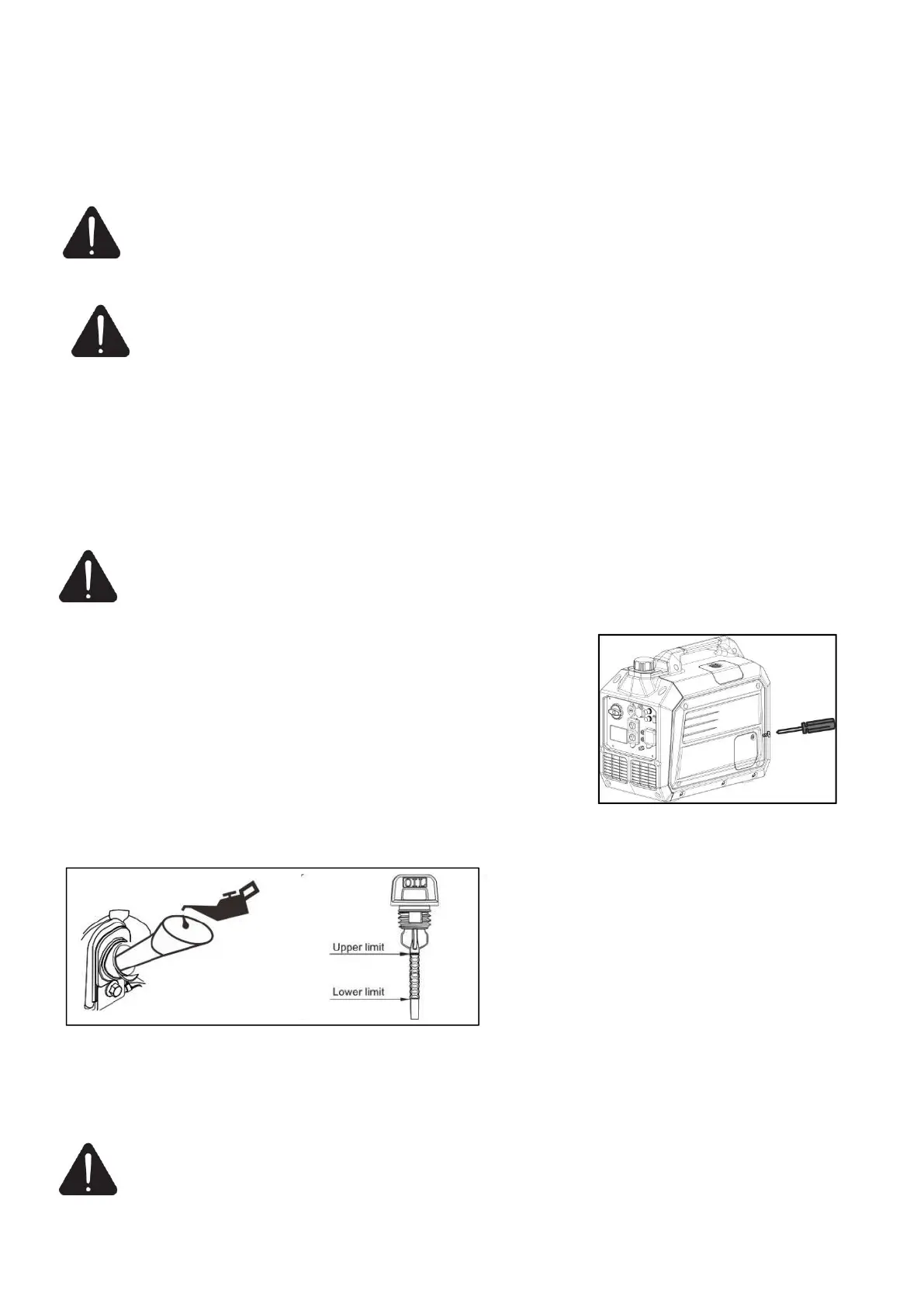 OIL

Upper limit

Lower limit