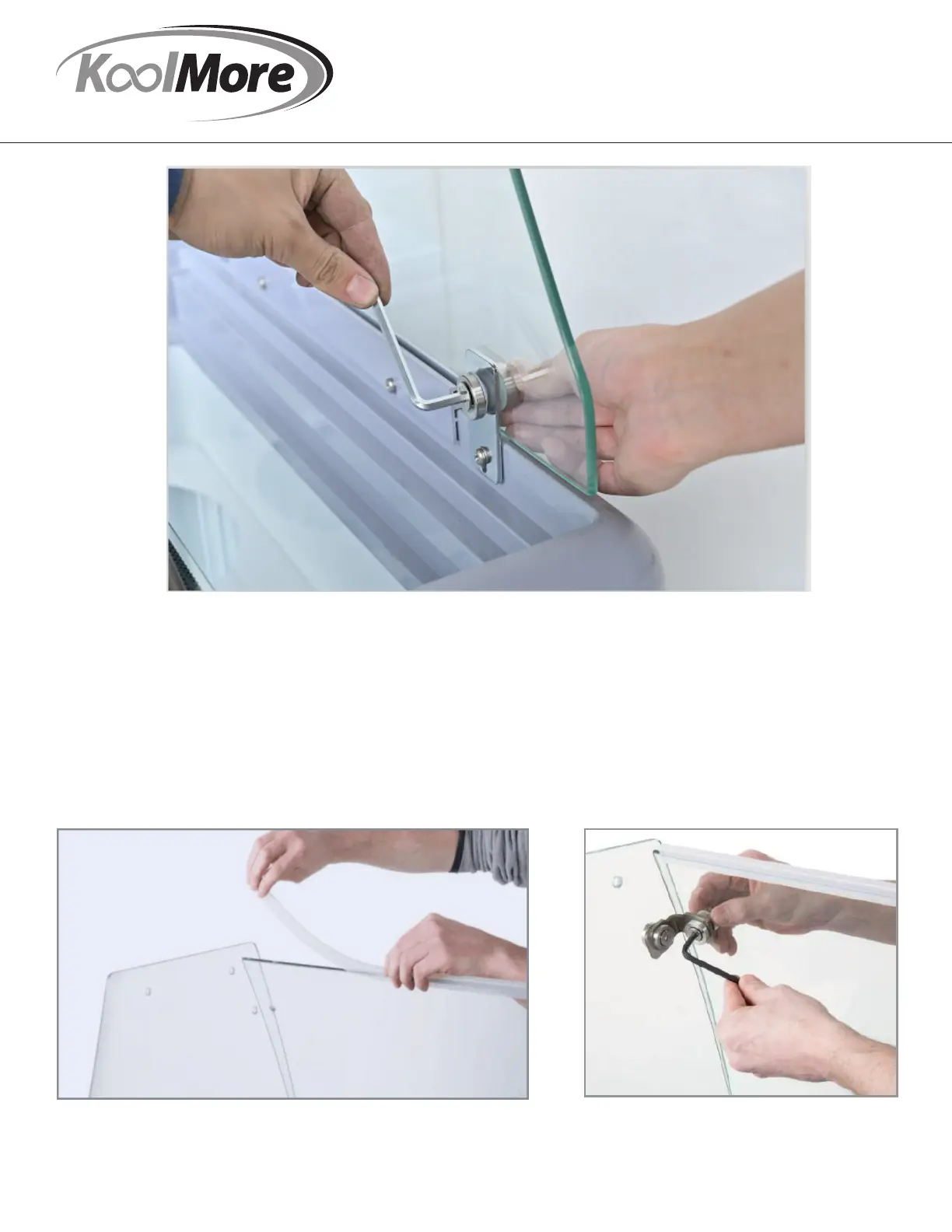 KoolMore