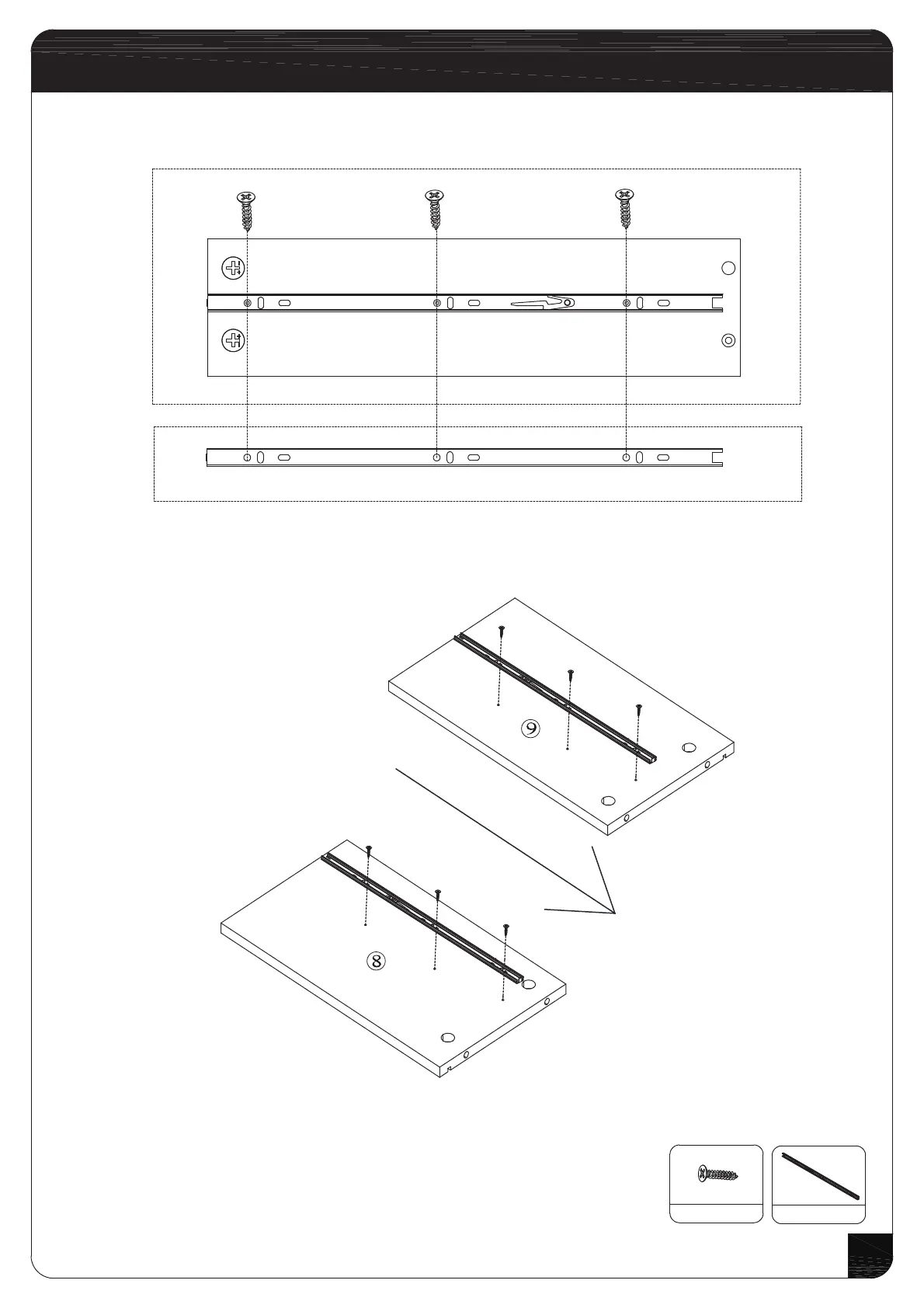 9

8